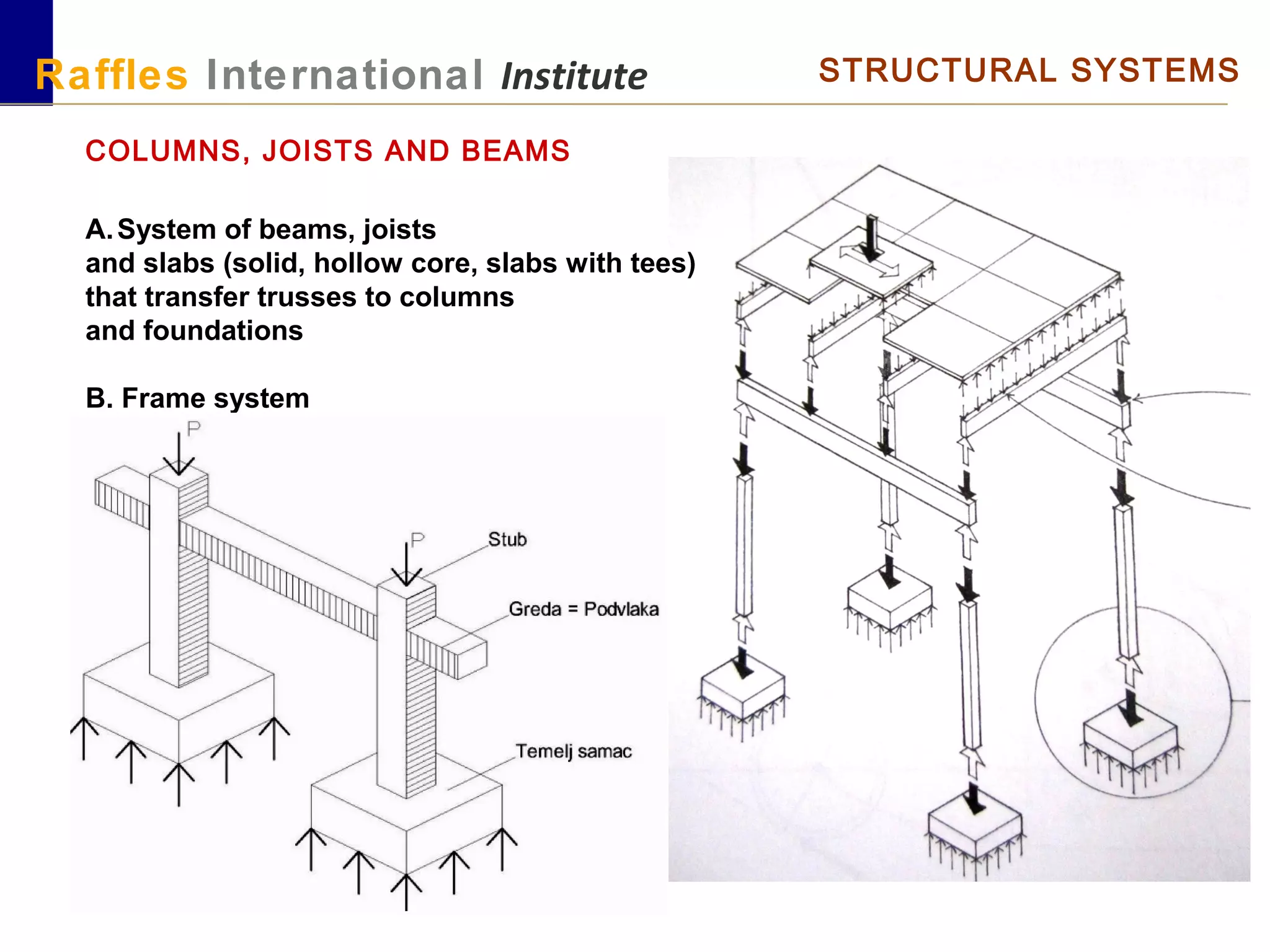 Raffles International Institute

STRUCTURAL SYSTEMS

COLUMNS, JOISTS AND BEAMS

A. System of beams, joists and slabs (solid, hollow core, slabs with tees) that transfer trusses to columns and foundations

B. Frame system

P

P

Stub

Greda = Podvlaka

Temelj samac