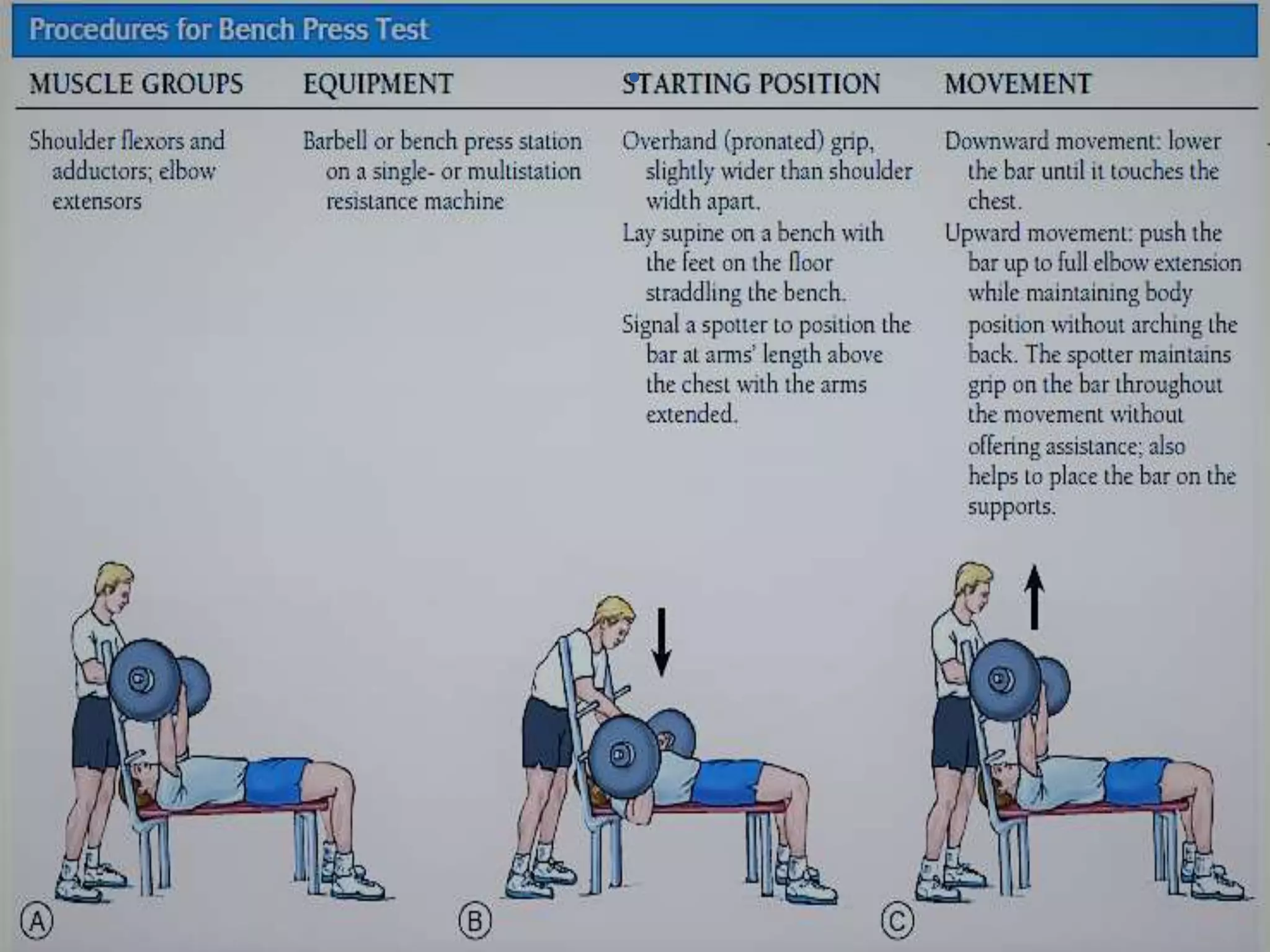 Procedures for Bench Press Test

| MUSCLE GROUPS | EQUIPMENT | STARTING POSITION | MOVEMENT |
|---|---|---|---|
| Shoulder flexors and adductors; elbow extensors | Barbell or bench press station on a single- or multistation resistance machine | Overhand (pronated) grip, slightly wider than shoulder width apart. Lay supine on a bench with the feet on the floor straddling the bench. Signal a spotter to position the bar at arms' length above the chest with the arms extended. | Downward movement: lower the bar until it touches the chest. Upward movement: push the bar up to full elbow extension while maintaining body position without arching the back. The spotter maintains grip on the bar throughout the movement without offering assistance; also helps to place the bar on the supports. |

A

B

C