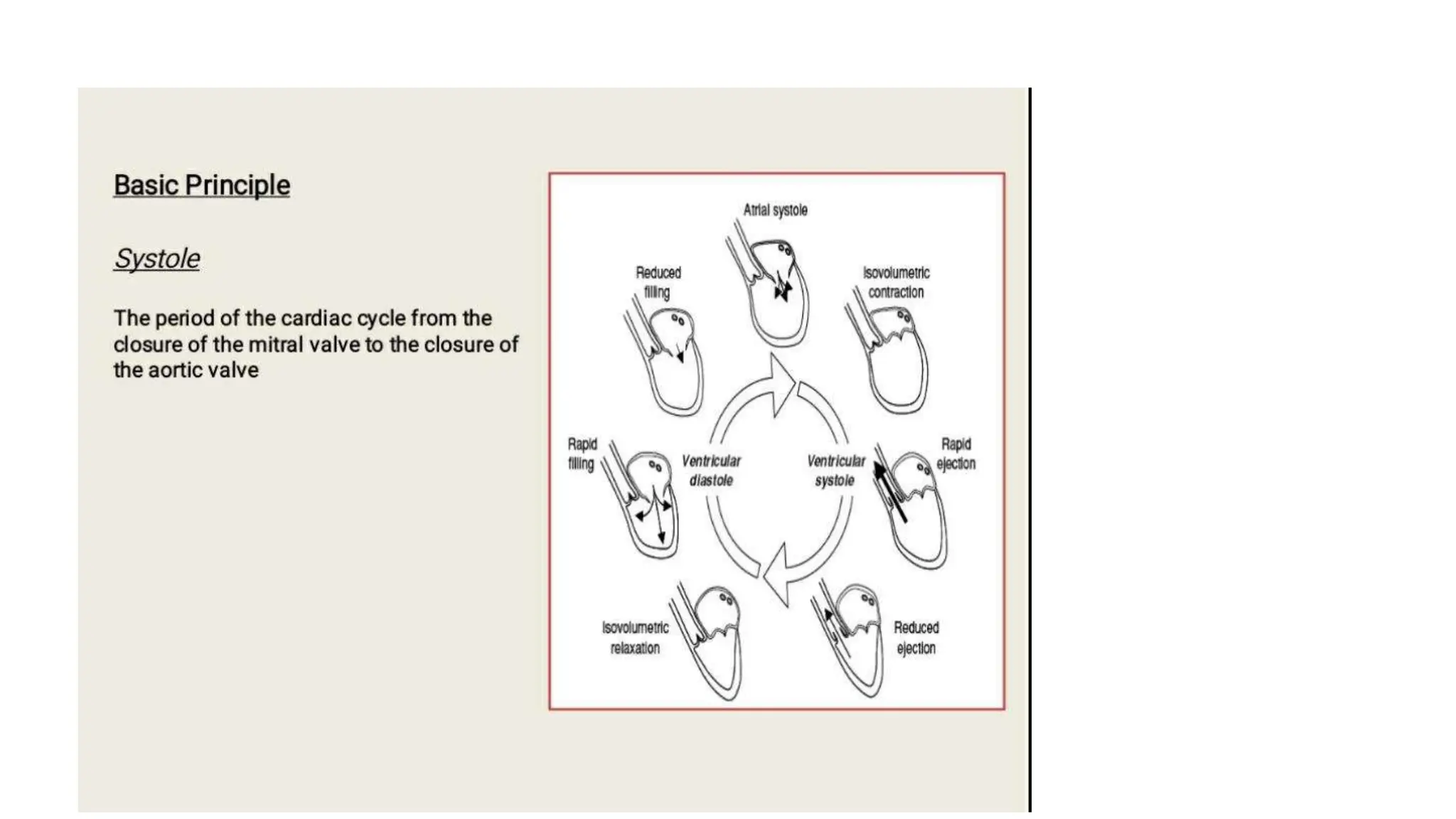 Basic Principle

Systole

The period of the cardiac cycle from the closure of the mitral valve to the closure of the aortic valve

Atrial systole

Reduced filling

Isovolumetric contraction

Rapid filling

Ventricular diastole

Ventricular systole

Rapid ejection

Isovolumetric relaxation

Reduced ejection