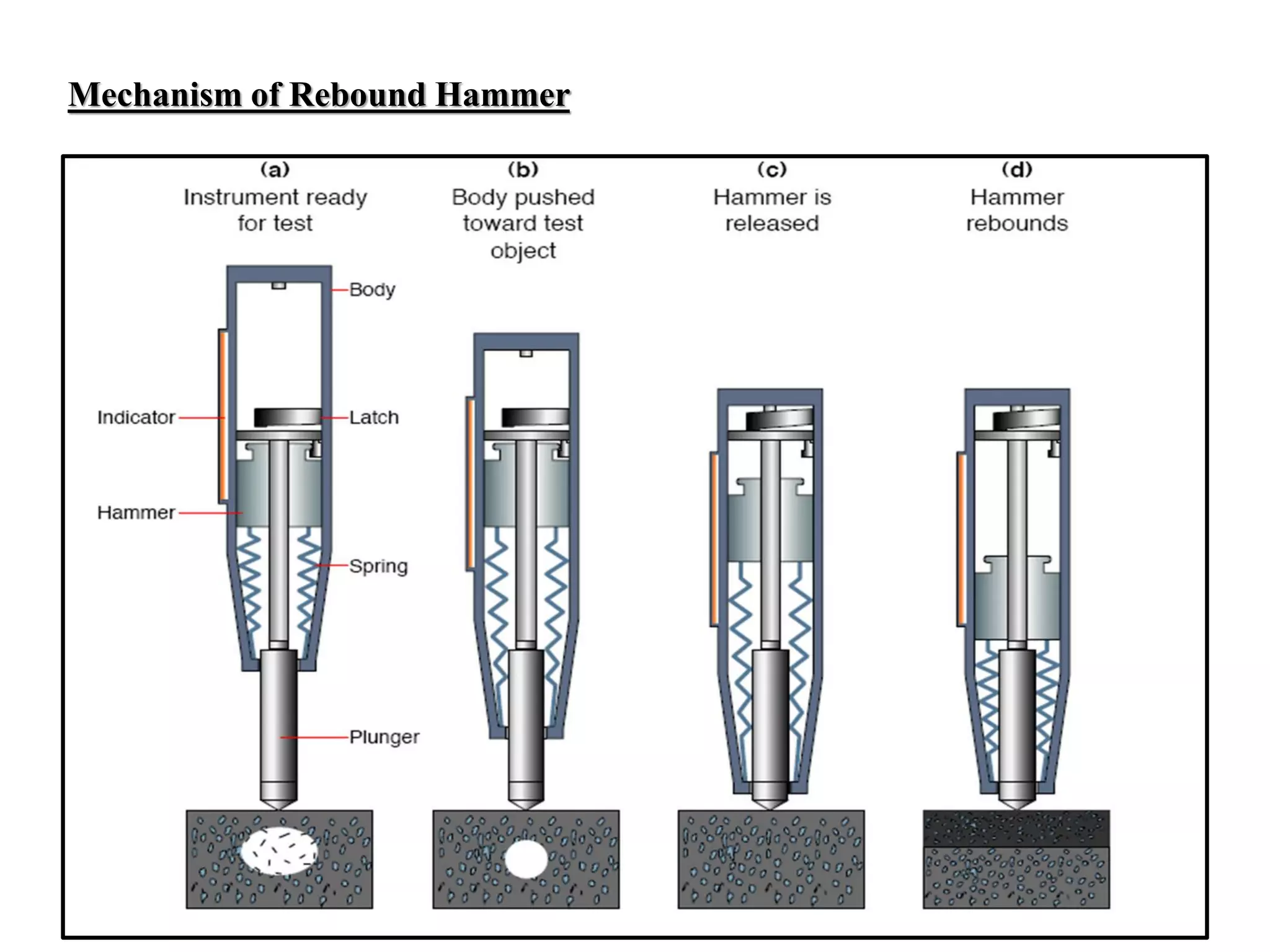 Mechanism of Rebound Hammer

(a)
Instrument ready for test

(b)
Body pushed toward test object

(c)
Hammer is released

(d)
Hammer rebounds

Body
Indicator
Latch
Hammer
Spring
Plunger