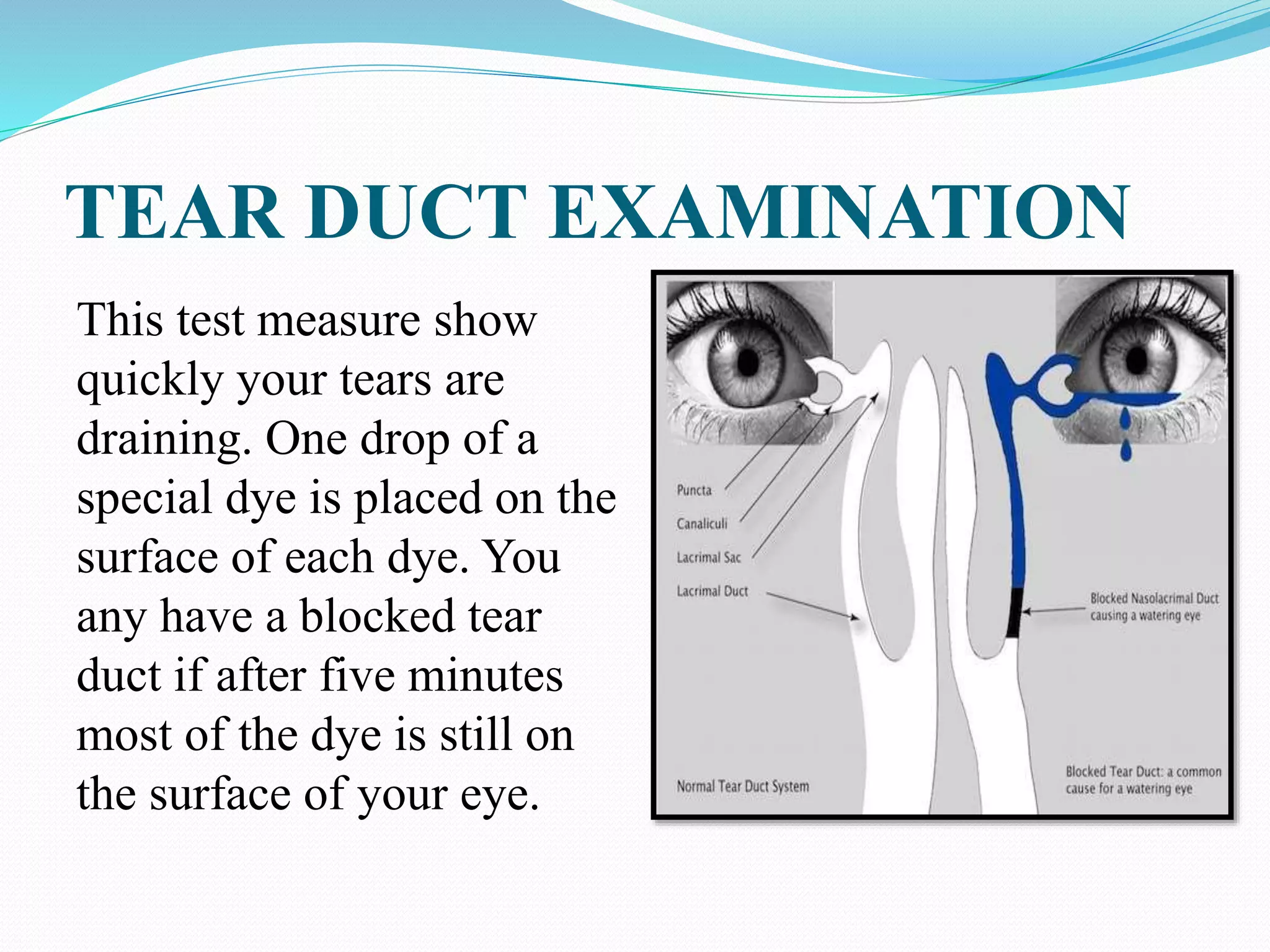 TEAR DUCT EXAMINATION

This test measure show quickly your tears are draining. One drop of a special dye is placed on the surface of each dye. You any have a blocked tear duct if after five minutes most of the dye is still on the surface of your eye.

Puncta
Canaliculi
Lacrimal Sac
Lacrimal Duct
Blocked Nasolacrimal Duct causing a watering eye
Normal Tear Duct System
Blocked Tear Duct: a common cause for a watering eye