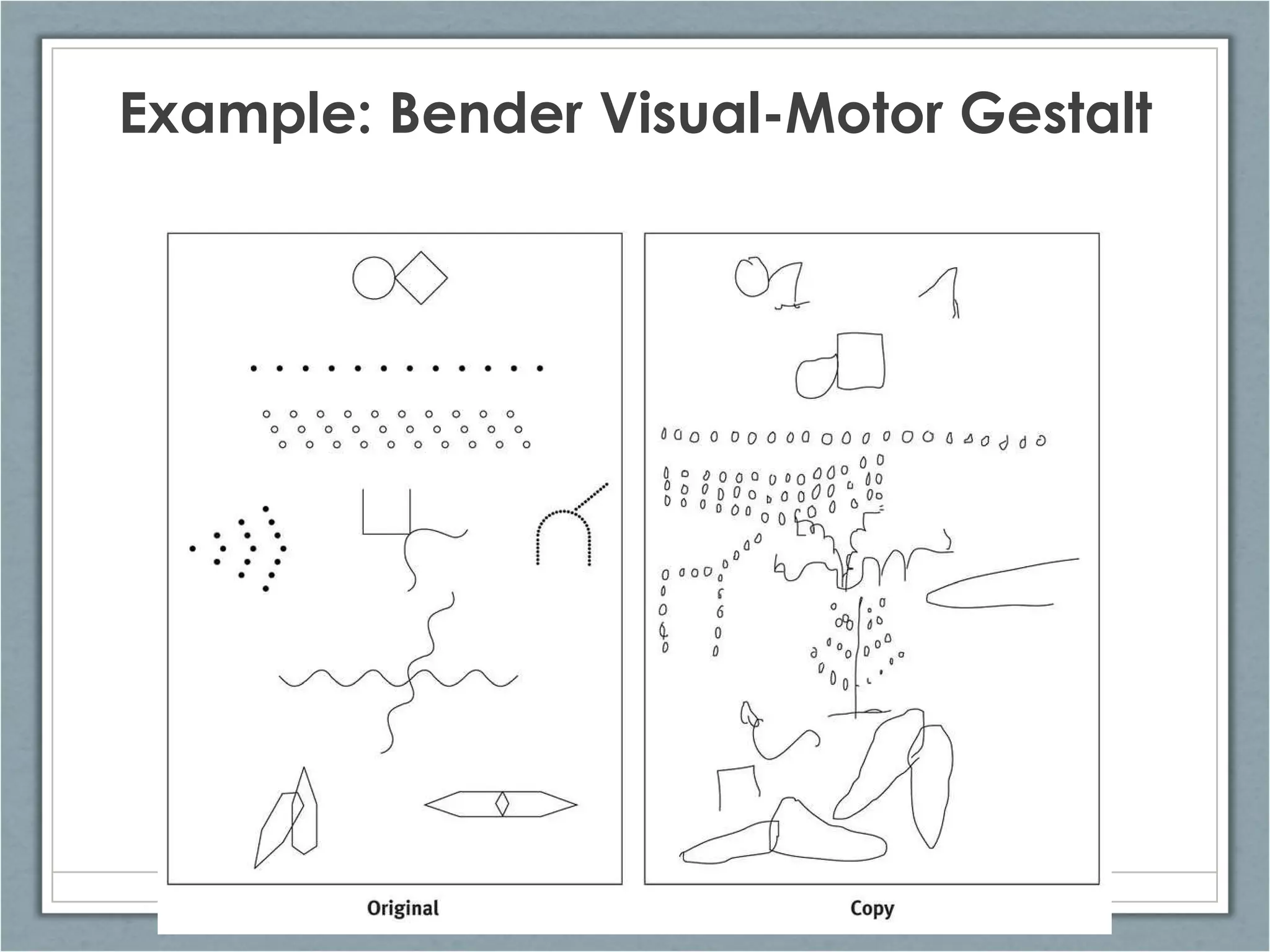 Example: Bender Visual-Motor Gestalt

Original

Copy