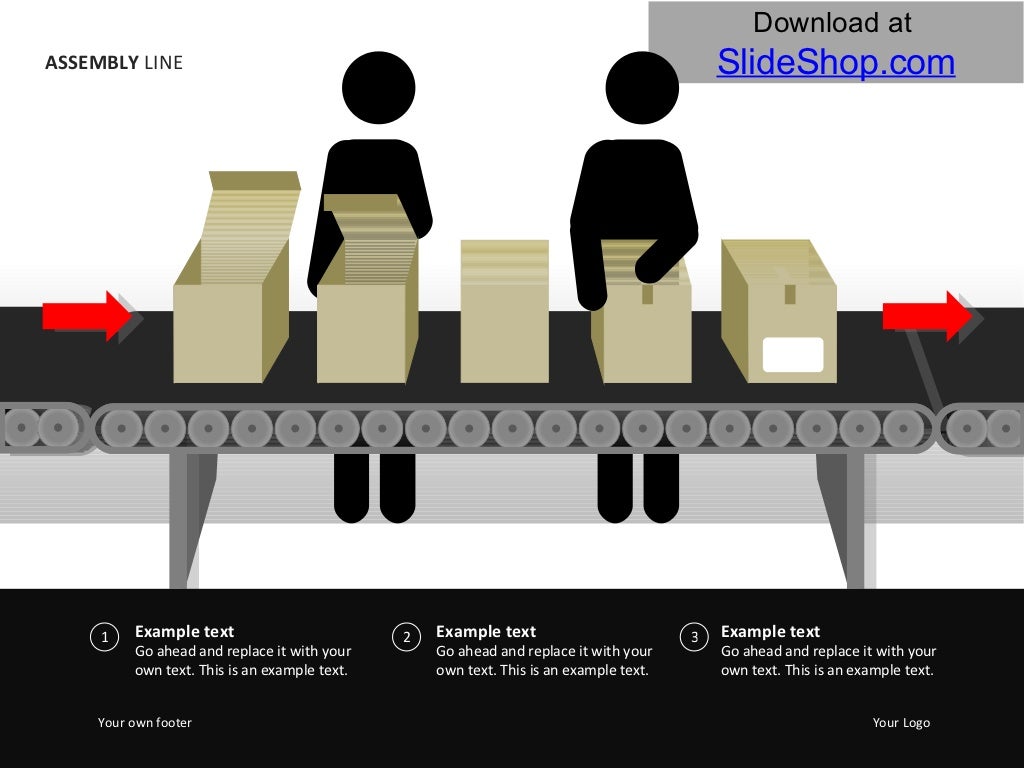 ASSEMBLY LINE

Download at
SlideShop.com

1
Example text
Go ahead and replace it with your own text. This is an example text.

2
Example text
Go ahead and replace it with your own text. This is an example text.

3
Example text
Go ahead and replace it with your own text. This is an example text.

Your own footer

Your Logo