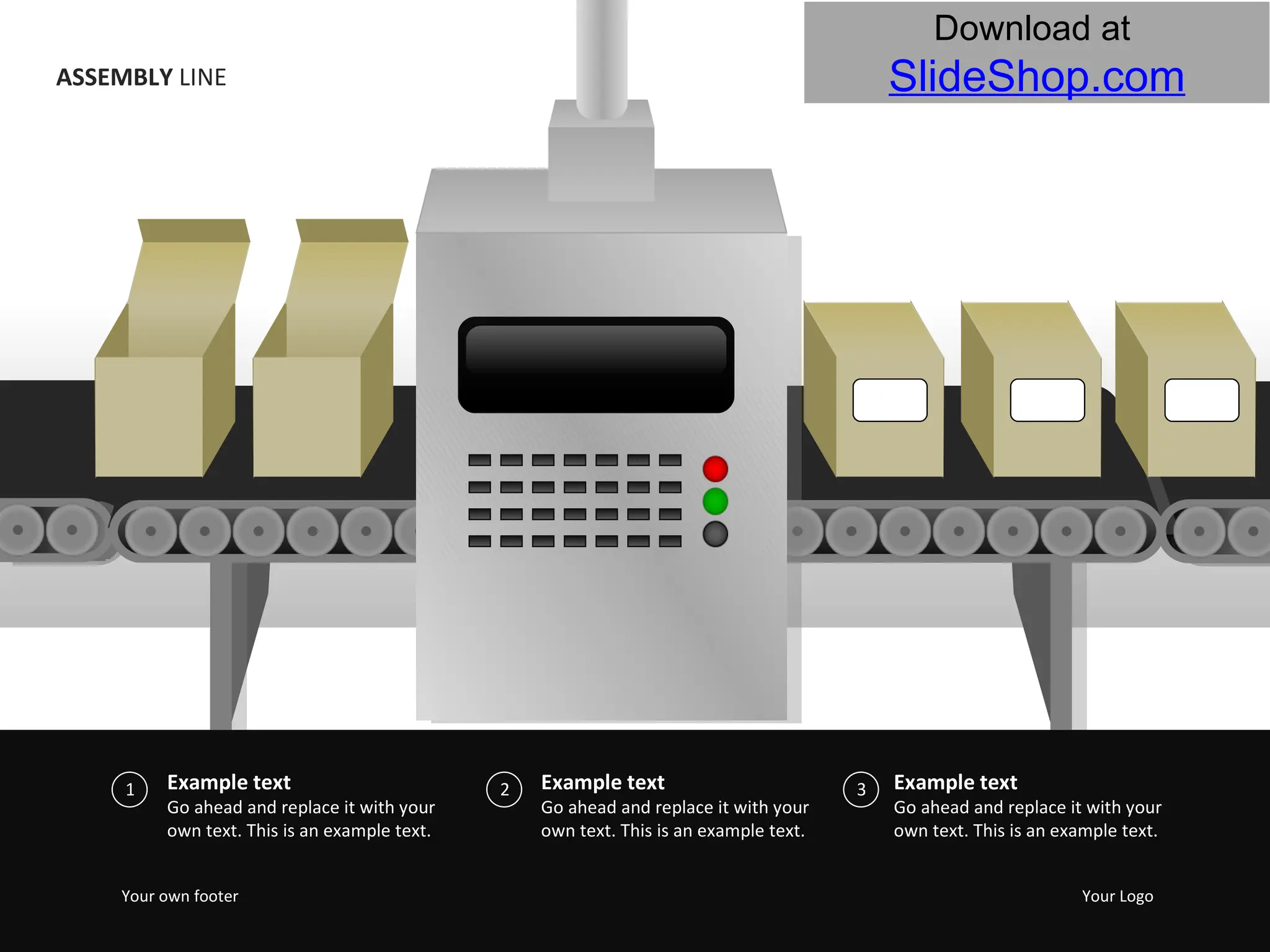 ASSEMBLY LINE

Download at
SlideShop.com

1
Example text
Go ahead and replace it with your own text. This is an example text.

2
Example text
Go ahead and replace it with your own text. This is an example text.

3
Example text
Go ahead and replace it with your own text. This is an example text.

Your own footer

Your Logo