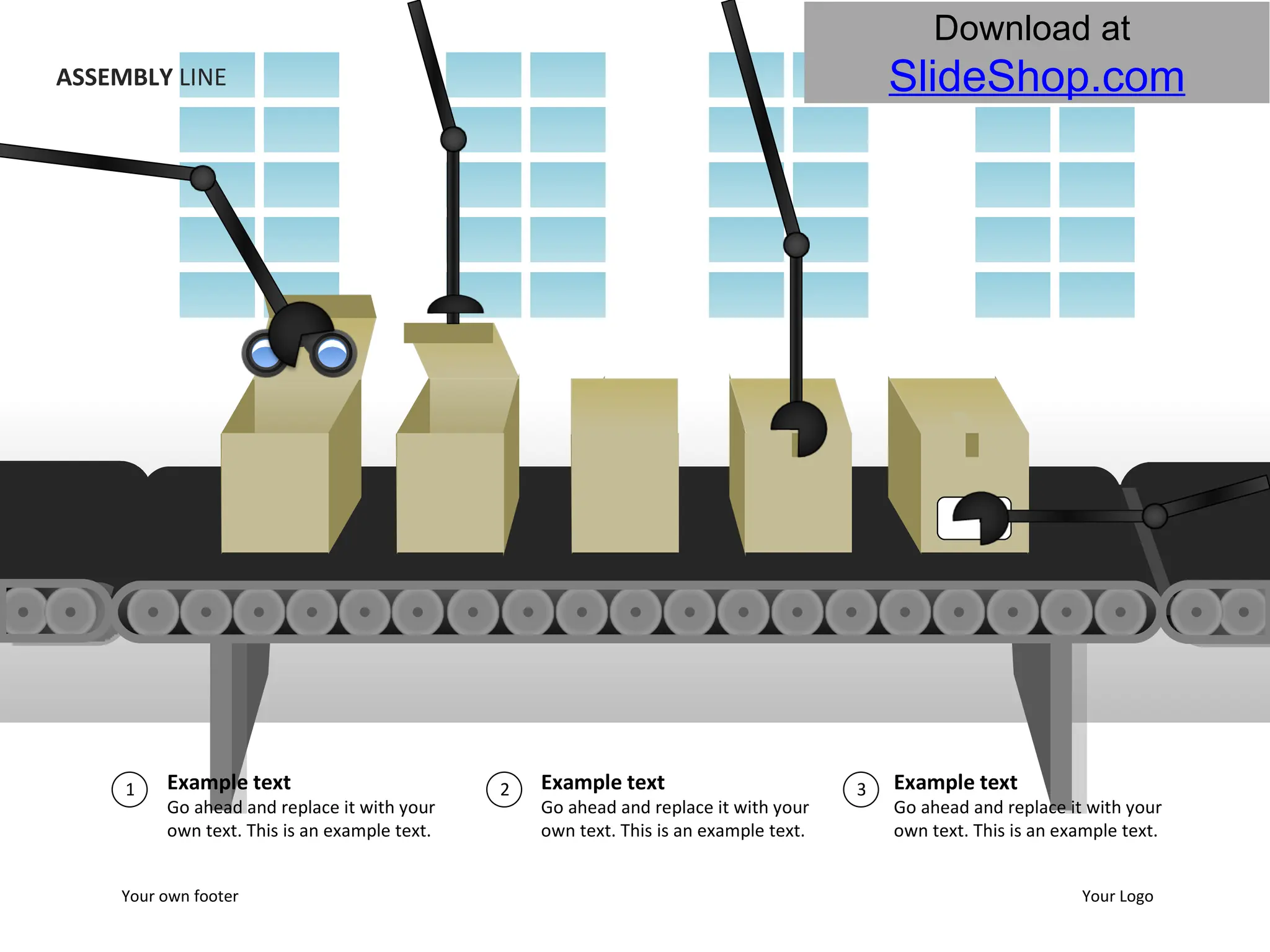 ASSEMBLY LINE

Download at
SlideShop.com

1
Example text
Go ahead and replace it with your own text. This is an example text.

2
Example text
Go ahead and replace it with your own text. This is an example text.

3
Example text
Go ahead and replace it with your own text. This is an example text.

Your own footer

Your Logo