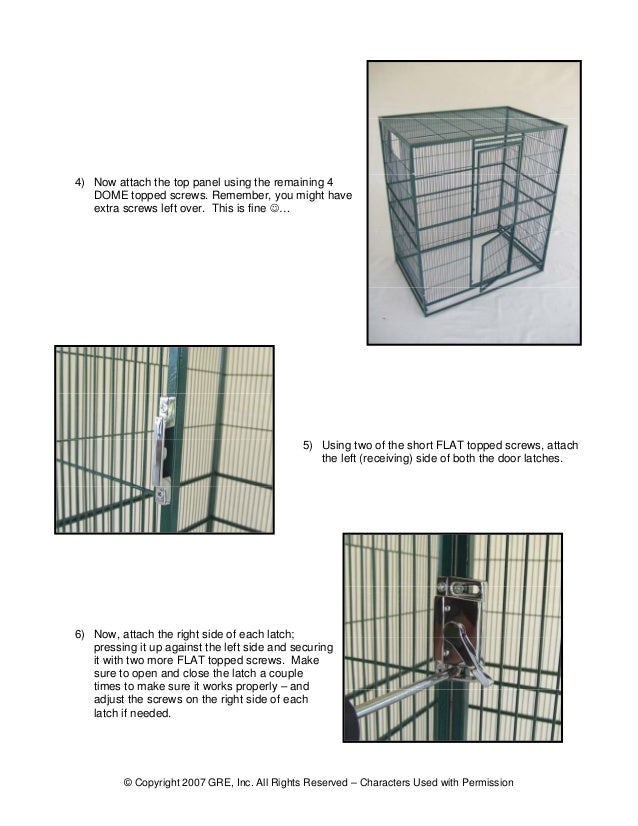 4) Now attach the top panel using the remaining 4 DOME topped screws. Remember, you might have extra screws left over. This is fine ☺…

5) Using two of the short FLAT topped screws, attach the left (receiving) side of both the door latches.

6) Now, attach the right side of each latch; pressing it up against the left side and securing it with two more FLAT topped screws. Make sure to open and close the latch a couple times to make sure it works properly – and adjust the screws on the right side of each latch if needed.

© Copyright 2007 GRE, Inc. All Rights Reserved – Characters Used with Permission