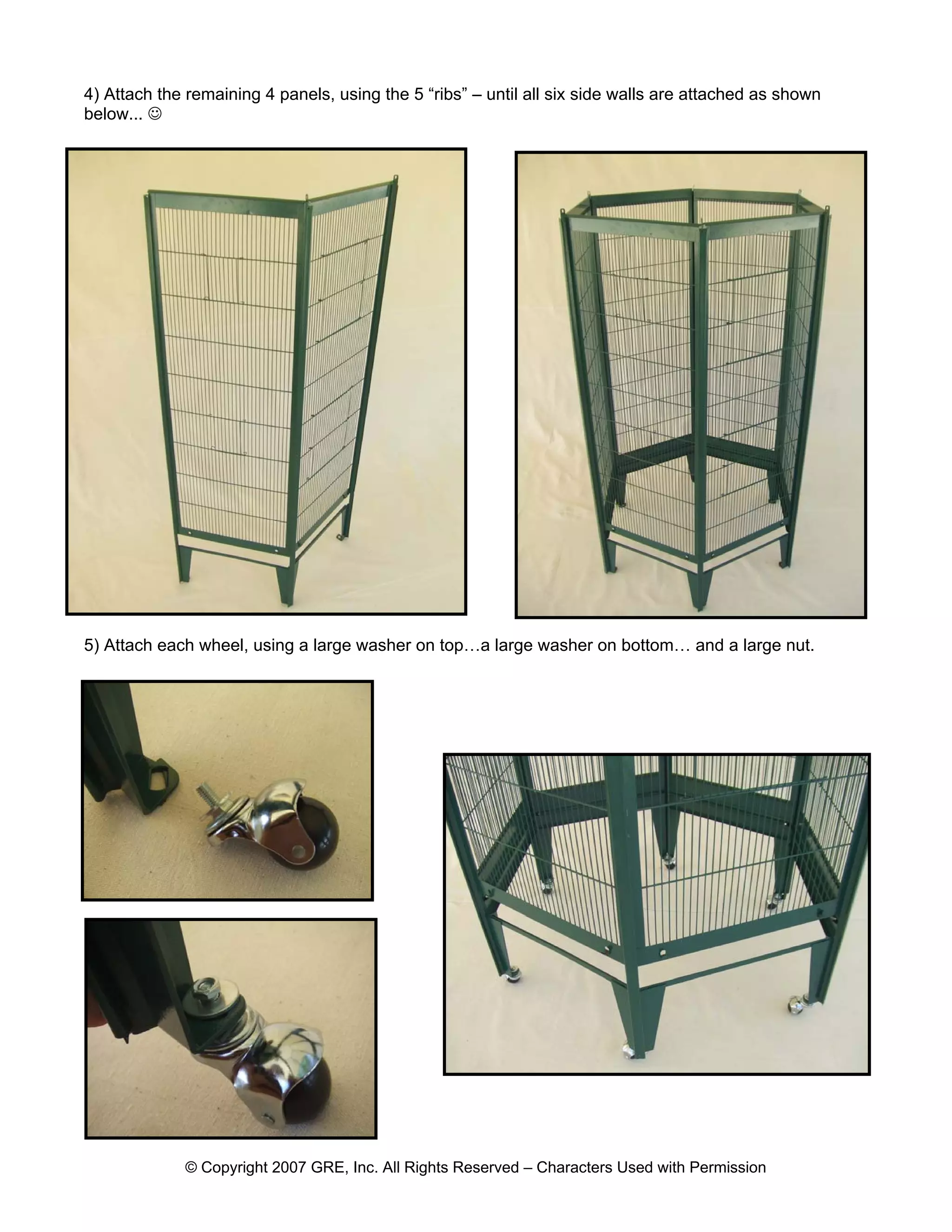 4) Attach the remaining 4 panels, using the 5 “ribs” – until all six side walls are attached as shown below... ☺

5) Attach each wheel, using a large washer on top…a large washer on bottom… and a large nut.

© Copyright 2007 GRE, Inc. All Rights Reserved – Characters Used with Permission