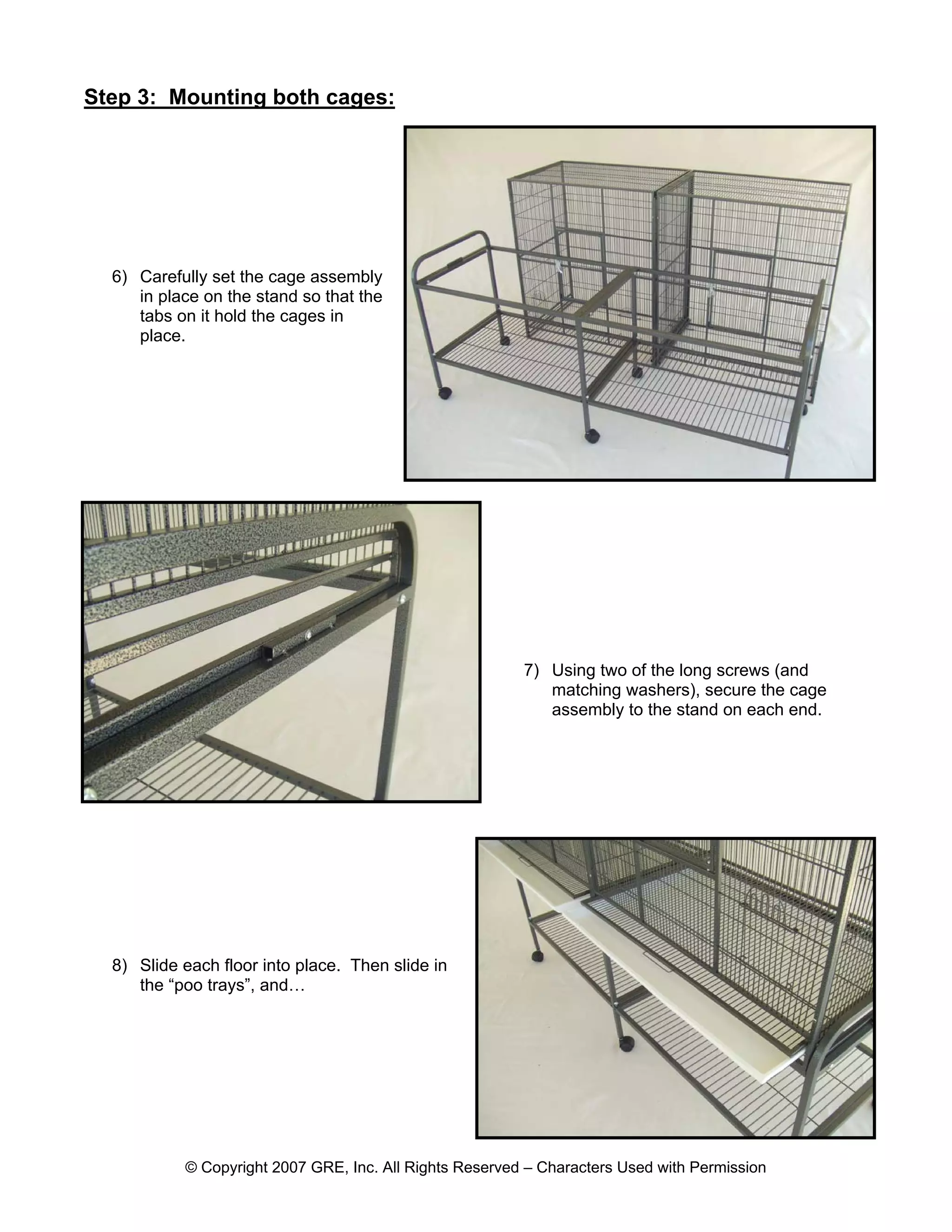 Step 3: Mounting both cages:

6) Carefully set the cage assembly in place on the stand so that the tabs on it hold the cages in place.

7) Using two of the long screws (and matching washers), secure the cage assembly to the stand on each end.

8) Slide each floor into place. Then slide in the “poo trays”, and…

© Copyright 2007 GRE, Inc. All Rights Reserved – Characters Used with Permission