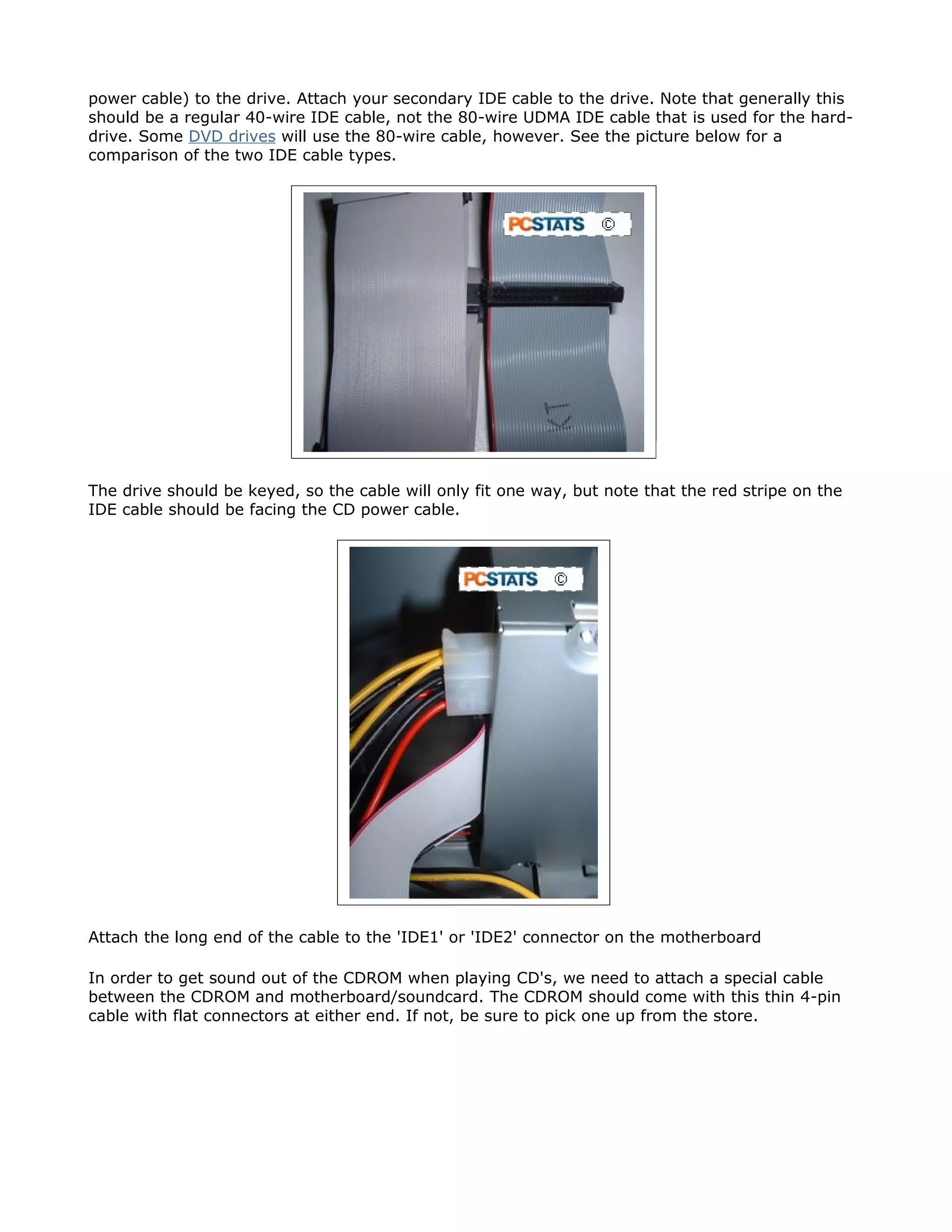 power cable) to the drive. Attach your secondary IDE cable to the drive. Note that generally this should be a regular 40-wire IDE cable, not the 80-wire UDMA IDE cable that is used for the hard-drive. Some DVD drives will use the 80-wire cable, however. See the picture below for a comparison of the two IDE cable types.

PCSTATS ©

KT

The drive should be keyed, so the cable will only fit one way, but note that the red stripe on the IDE cable should be facing the CD power cable.

PCSTATS ©

Attach the long end of the cable to the 'IDE1' or 'IDE2' connector on the motherboard

In order to get sound out of the CDROM when playing CD's, we need to attach a special cable between the CDROM and motherboard/soundcard. The CDROM should come with this thin 4-pin cable with flat connectors at either end. If not, be sure to pick one up from the store.