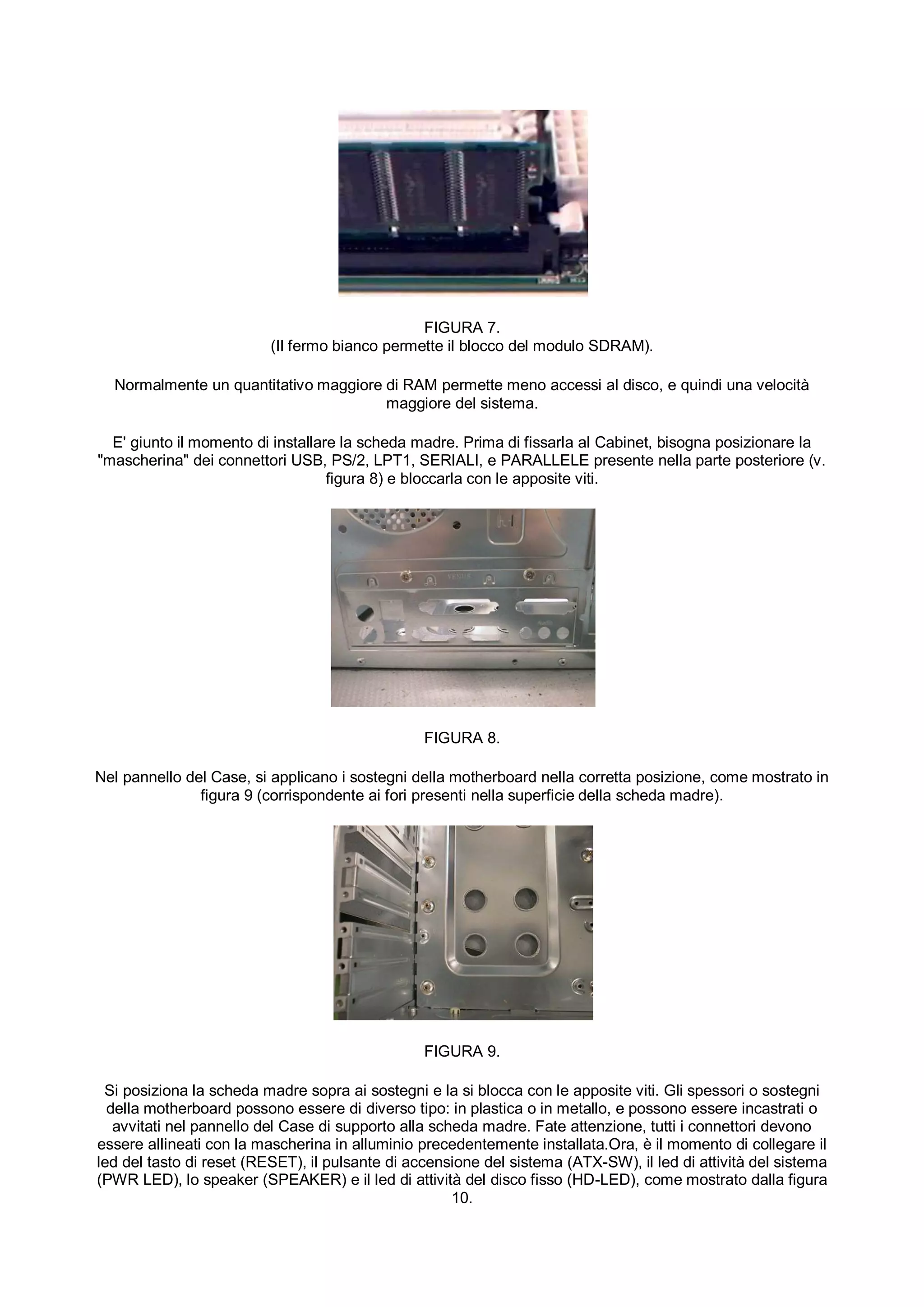 FIGURA 7.
(Il fermo bianco permette il blocco del modulo SDRAM).

Normalmente un quantitativo maggiore di RAM permette meno accessi al disco, e quindi una velocità maggiore del sistema.

E' giunto il momento di installare la scheda madre. Prima di fissarla al Cabinet, bisogna posizionare la "mascherina" dei connettori USB, PS/2, LPT1, SERIALI, e PARALLELE presente nella parte posteriore (v. figura 8) e bloccarla con le apposite viti.

FIGURA 8.

Nel pannello del Case, si applicano i sostegni della motherboard nella corretta posizione, come mostrato in figura 9 (corrispondente ai fori presenti nella superficie della scheda madre).

FIGURA 9.

Si posiziona la scheda madre sopra ai sostegni e la si blocca con le apposite viti. Gli spessori o sostegni della motherboard possono essere di diverso tipo: in plastica o in metallo, e possono essere incastrati o avvitati nel pannello del Case di supporto alla scheda madre. Fate attenzione, tutti i connettori devono essere allineati con la mascherina in alluminio precedentemente installata.Ora, è il momento di collegare il led del tasto di reset (RESET), il pulsante di accensione del sistema (ATX-SW), il led di attività del sistema (PWR LED), lo speaker (SPEAKER) e il led di attività del disco fisso (HD-LED), come mostrato dalla figura 10.