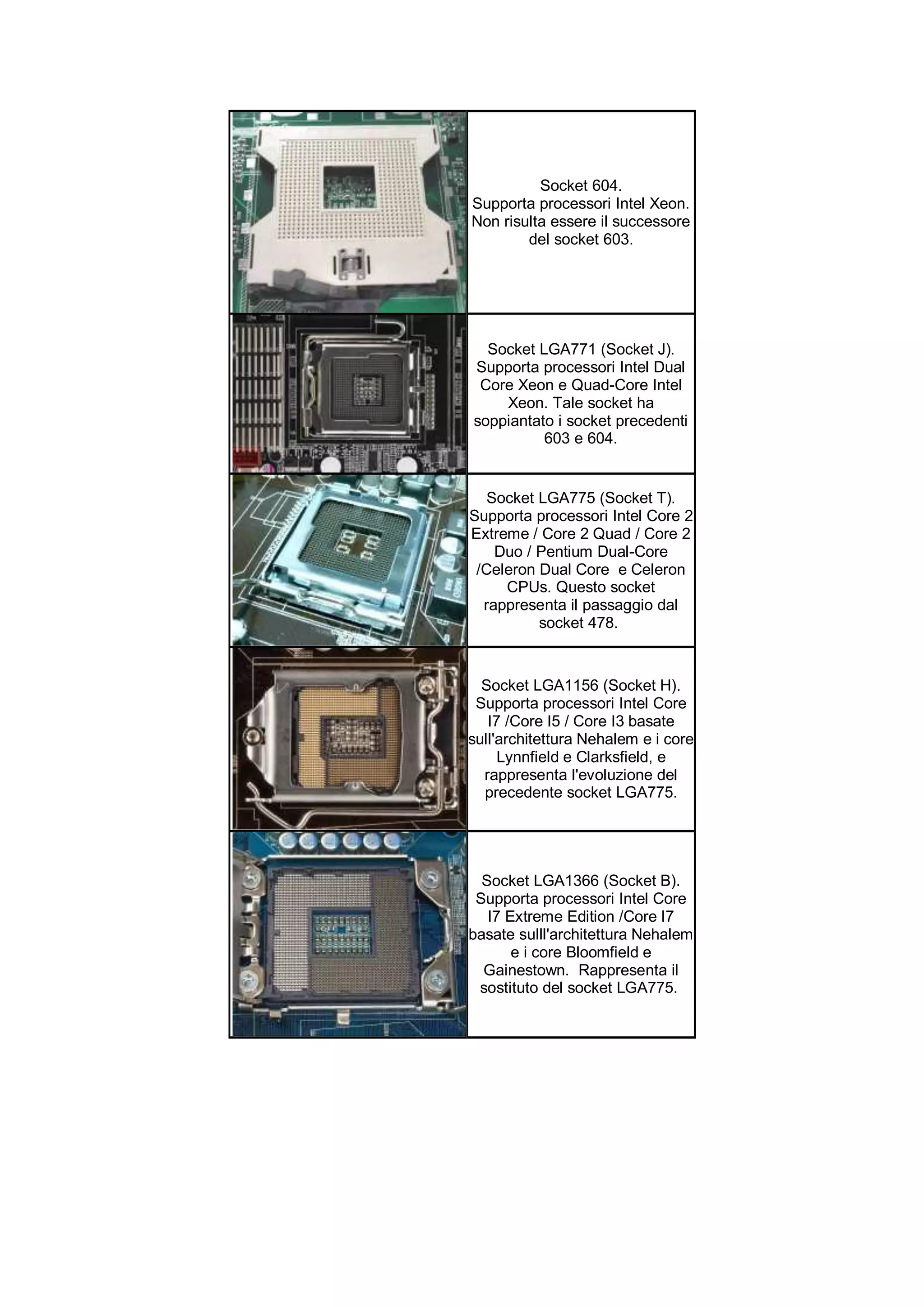 | | |
|---|---|
| | Socket 604. Supporta processori Intel Xeon. Non risulta essere il successore del socket 603. |
| | Socket LGA771 (Socket J). Supporta processori Intel Dual Core Xeon e Quad-Core Intel Xeon. Tale socket ha soppiantato i socket precedenti 603 e 604. |
| | Socket LGA775 (Socket T). Supporta processori Intel Core 2 Extreme / Core 2 Quad / Core 2 Duo / Pentium Dual-Core /Celeron Dual Core e Celeron CPUs. Questo socket rappresenta il passaggio dal socket 478. |
| | Socket LGA1156 (Socket H). Supporta processori Intel Core I7 /Core I5 / Core I3 basate sull'architettura Nehalem e i core Lynnfield e Clarksfield, e rappresenta l'evoluzione del precedente socket LGA775. |
| | Socket LGA1366 (Socket B). Supporta processori Intel Core I7 Extreme Edition /Core I7 basate sulll'architettura Nehalem e i core Bloomfield e Gainestown. Rappresenta il sostituto del socket LGA775. |