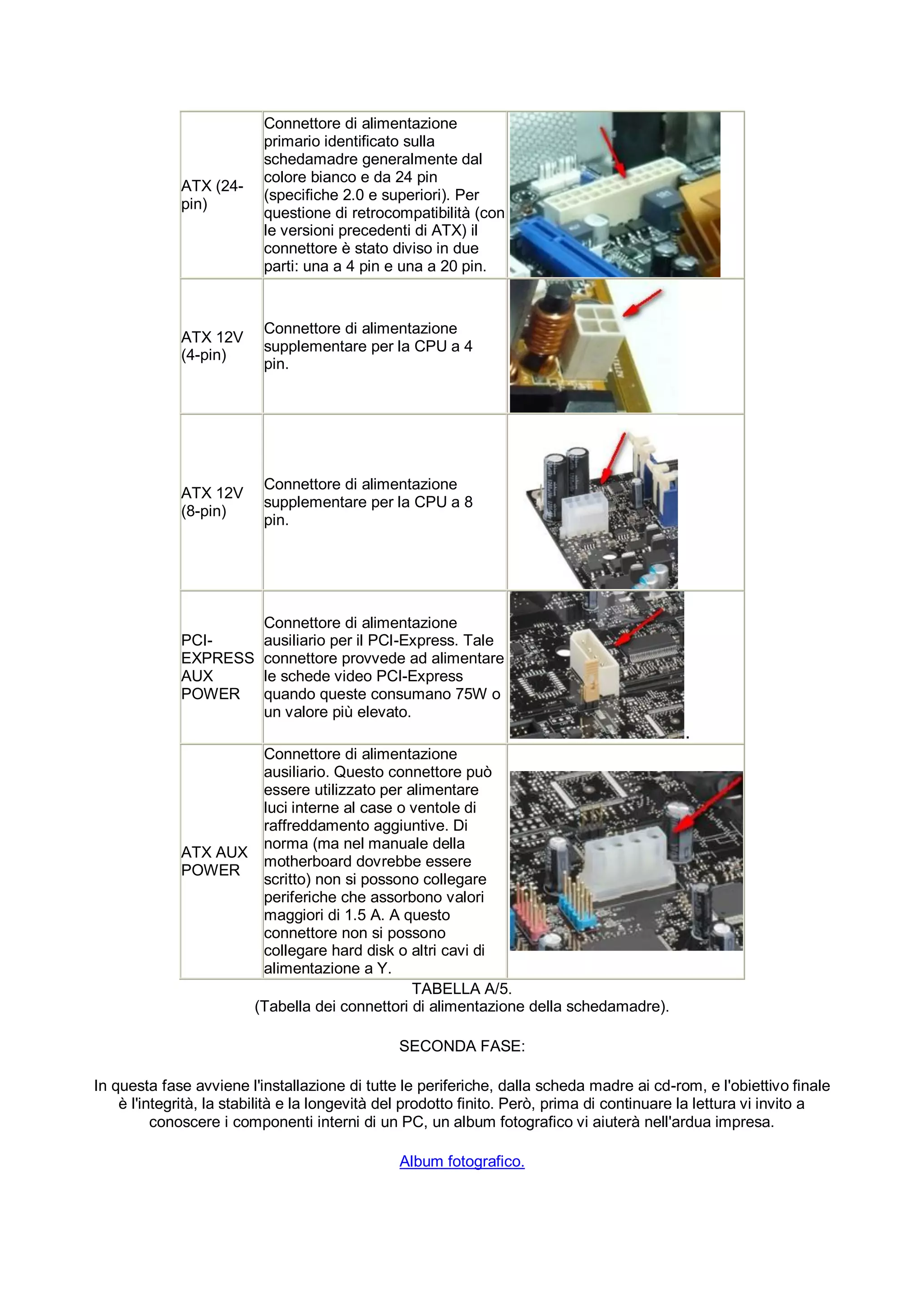 | | | |
|---|---|---|
| ATX (24-pin) | Connettore di alimentazione primario identificato sulla schedamadre generalmente dal colore bianco e da 24 pin (specifiche 2.0 e superiori). Per questione di retrocompatibilità (con le versioni precedenti di ATX) il connettore è stato diviso in due parti: una a 4 pin e una a 20 pin. | |
| ATX 12V (4-pin) | Connettore di alimentazione supplementare per la CPU a 4 pin. | |
| ATX 12V (8-pin) | Connettore di alimentazione supplementare per la CPU a 8 pin. | |
| PCI-EXPRESS AUX POWER | Connettore di alimentazione ausiliario per il PCI-Express. Tale connettore provvede ad alimentare le schede video PCI-Express quando queste consumano 75W o un valore più elevato. | . |
| ATX AUX POWER | Connettore di alimentazione ausiliario. Questo connettore può essere utilizzato per alimentare luci interne al case o ventole di raffreddamento aggiuntive. Di norma (ma nel manuale della motherboard dovrebbe essere scritto) non si possono collegare periferiche che assorbono valori maggiori di 1.5 A. A questo connettore non si possono collegare hard disk o altri cavi di alimentazione a Y. | |

TABELLA A/5.
(Tabella dei connettori di alimentazione della schedamadre).

SECONDA FASE:

In questa fase avviene l'installazione di tutte le periferiche, dalla scheda madre ai cd-rom, e l'obiettivo finale è l'integrità, la stabilità e la longevità del prodotto finito. Però, prima di continuare la lettura vi invito a conoscere i componenti interni di un PC, un album fotografico vi aiuterà nell'ardua impresa.

Album fotografico.