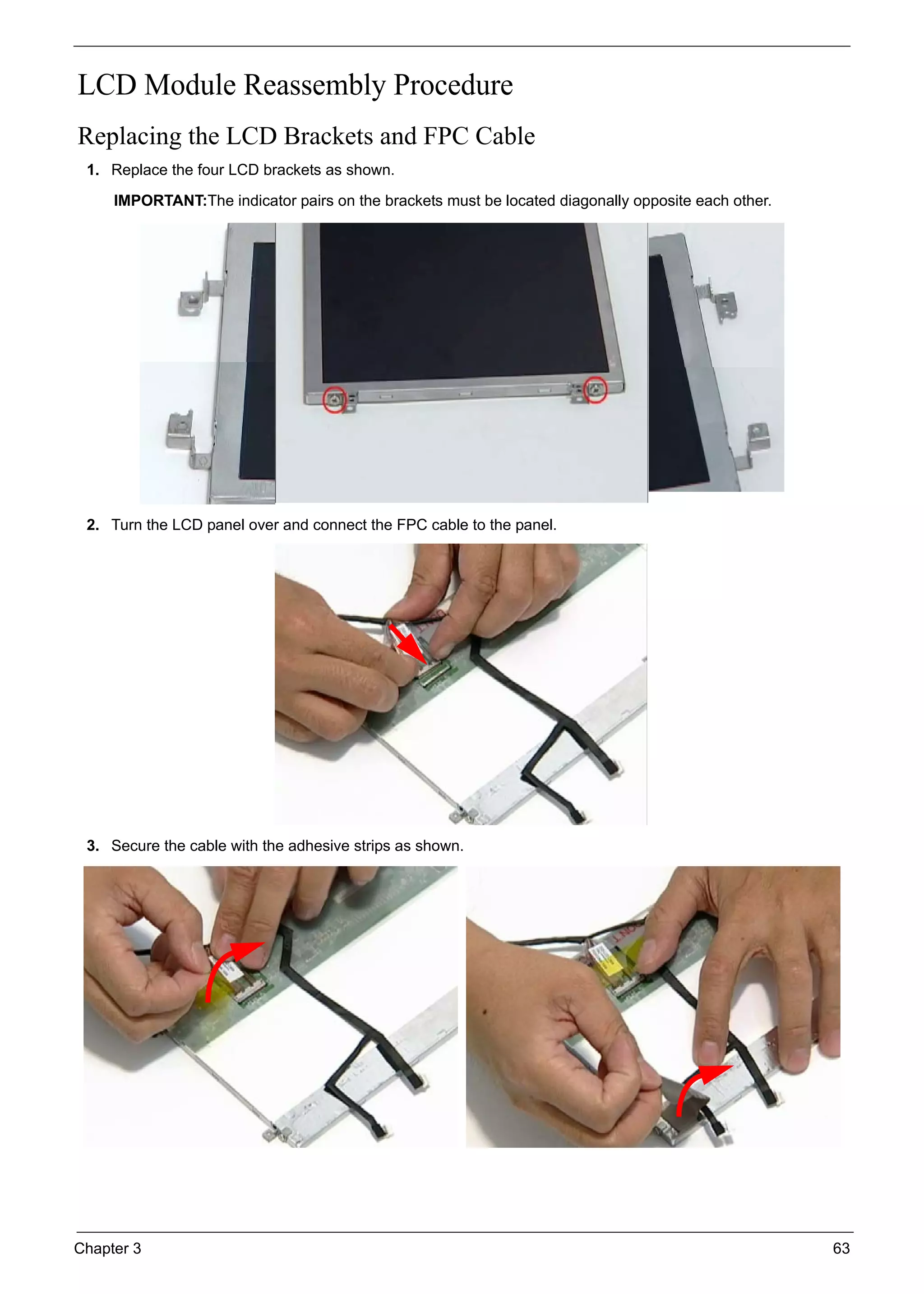 LCD Module Reassembly Procedure

Replacing the LCD Brackets and FPC Cable

1. Replace the four LCD brackets as shown.

IMPORTANT:The indicator pairs on the brackets must be located diagonally opposite each other.

2. Turn the LCD panel over and connect the FPC cable to the panel.

3. Secure the cable with the adhesive strips as shown.

Chapter 3

63