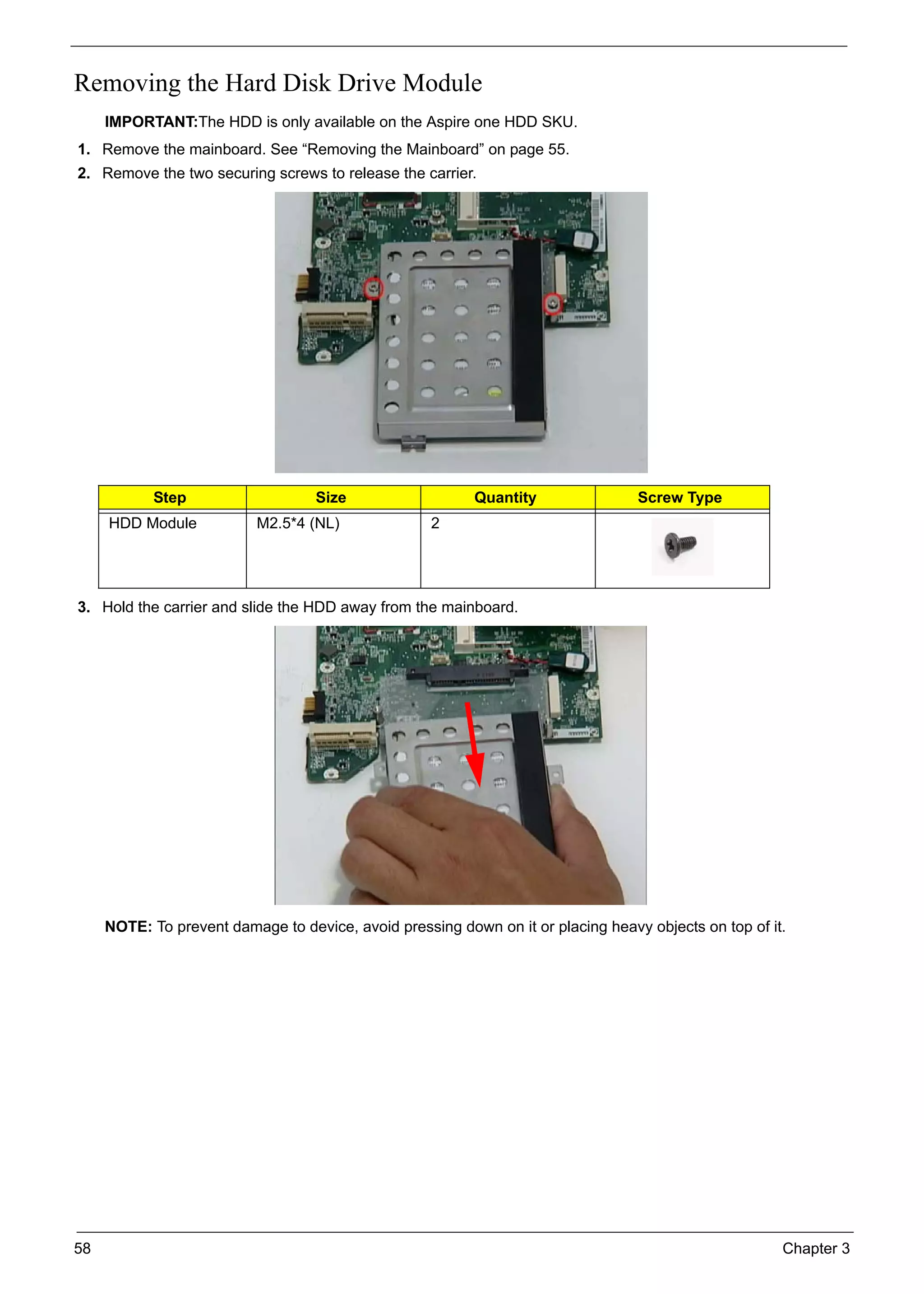 Removing the Hard Disk Drive Module

IMPORTANT:The HDD is only available on the Aspire one HDD SKU.

1. Remove the mainboard. See “Removing the Mainboard” on page 55.
2. Remove the two securing screws to release the carrier.

| Step | Size | Quantity | Screw Type |
|---|---|---|---|
| HDD Module | M2.5*4 (NL) | 2 | |

3. Hold the carrier and slide the HDD away from the mainboard.

NOTE: To prevent damage to device, avoid pressing down on it or placing heavy objects on top of it.

58 Chapter 3