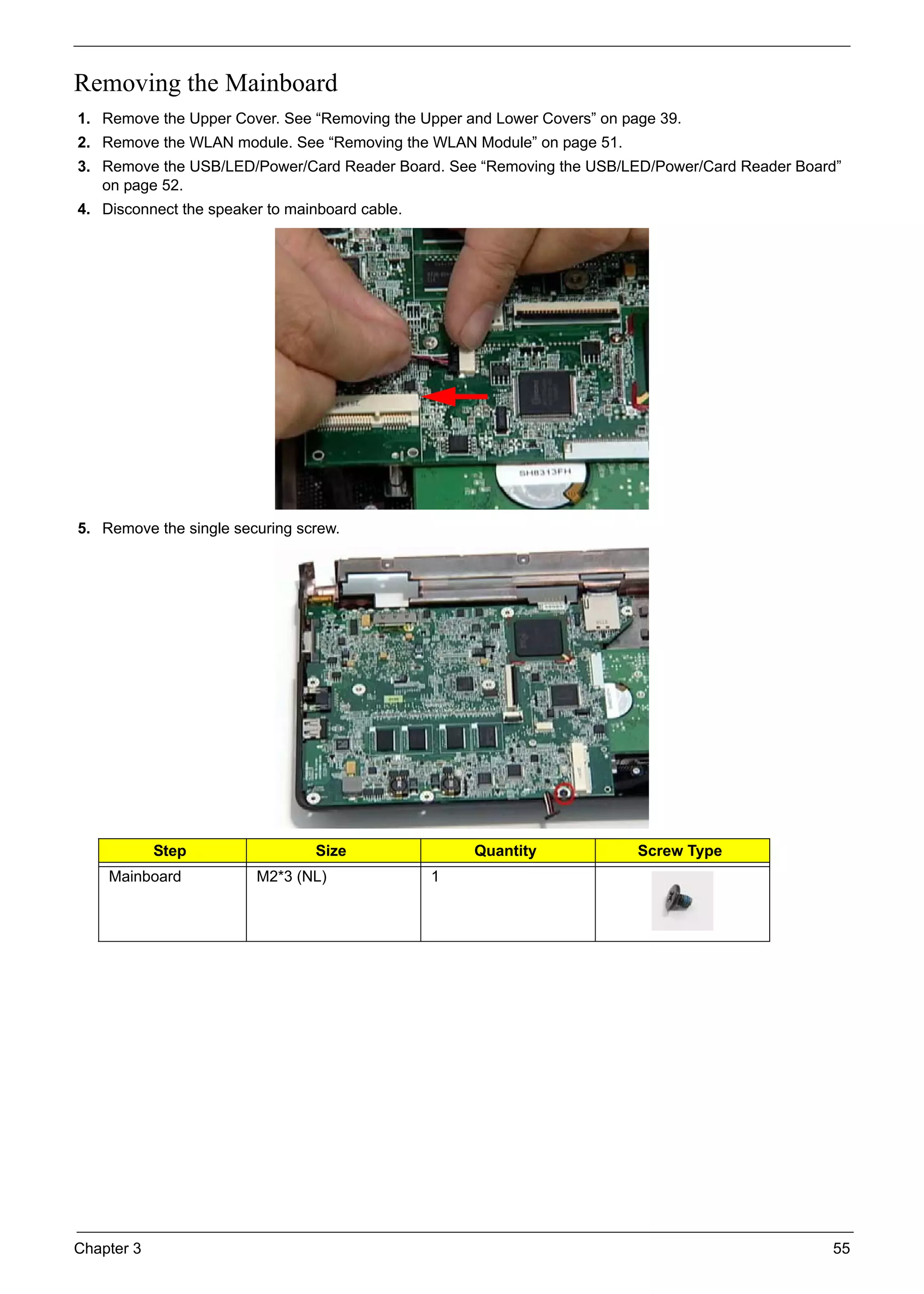 Removing the Mainboard

1. Remove the Upper Cover. See “Removing the Upper and Lower Covers” on page 39.
2. Remove the WLAN module. See “Removing the WLAN Module” on page 51.
3. Remove the USB/LED/Power/Card Reader Board. See “Removing the USB/LED/Power/Card Reader Board” on page 52.
4. Disconnect the speaker to mainboard cable.

SH8313FH

5. Remove the single securing screw.

| Step | Size | Quantity | Screw Type |
|---|---|---|---|
| Mainboard | M2*3 (NL) | 1 | |

Chapter 3 55