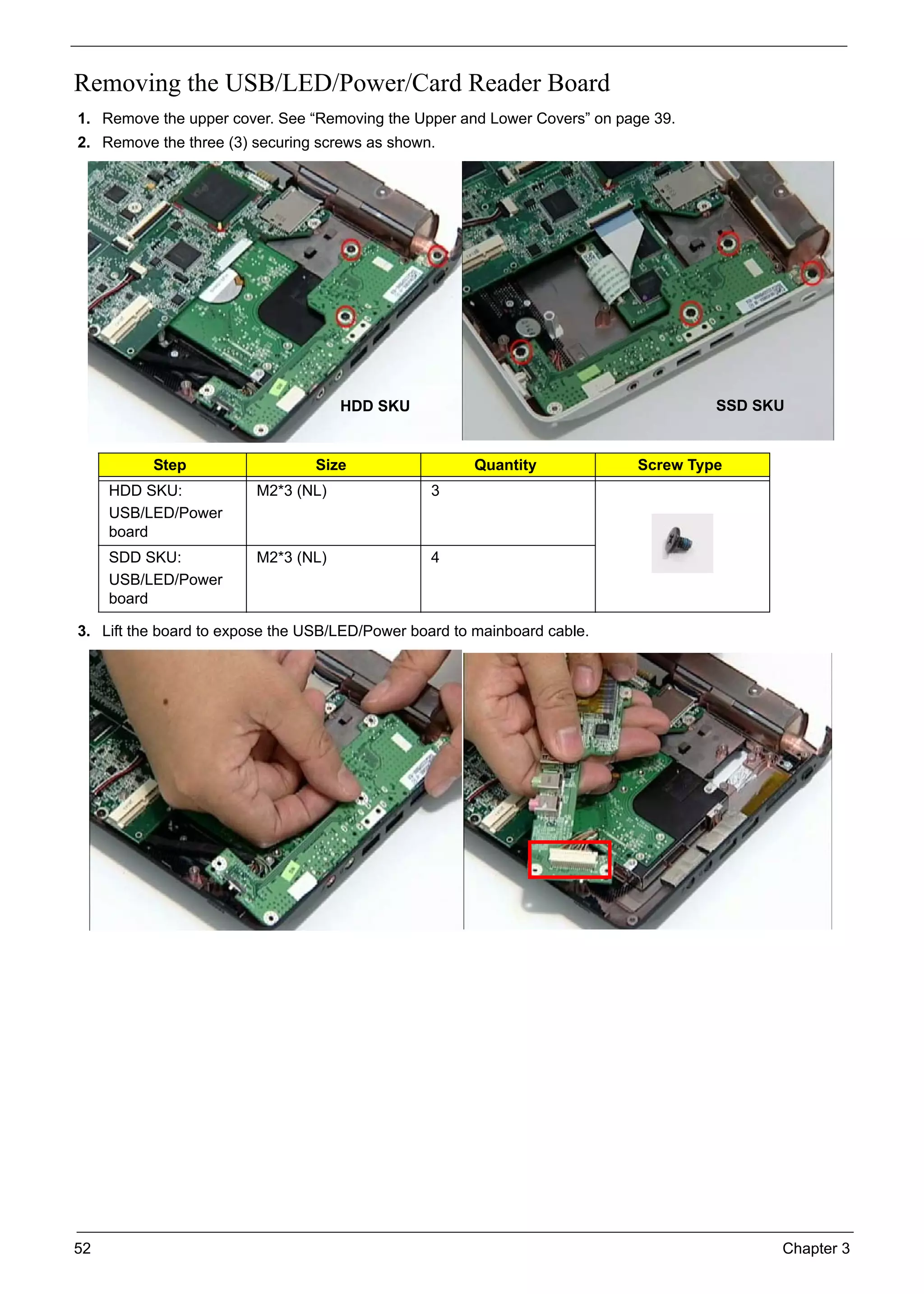 Removing the USB/LED/Power/Card Reader Board

1. Remove the upper cover. See “Removing the Upper and Lower Covers” on page 39.

2. Remove the three (3) securing screws as shown.

HDD SKU

SSD SKU

| Step | Size | Quantity | Screw Type |
|---|---|---|---|
| HDD SKU: USB/LED/Power board | M2*3 (NL) | 3 | |
| SDD SKU: USB/LED/Power board | M2*3 (NL) | 4 | |

3. Lift the board to expose the USB/LED/Power board to mainboard cable.

52

Chapter 3