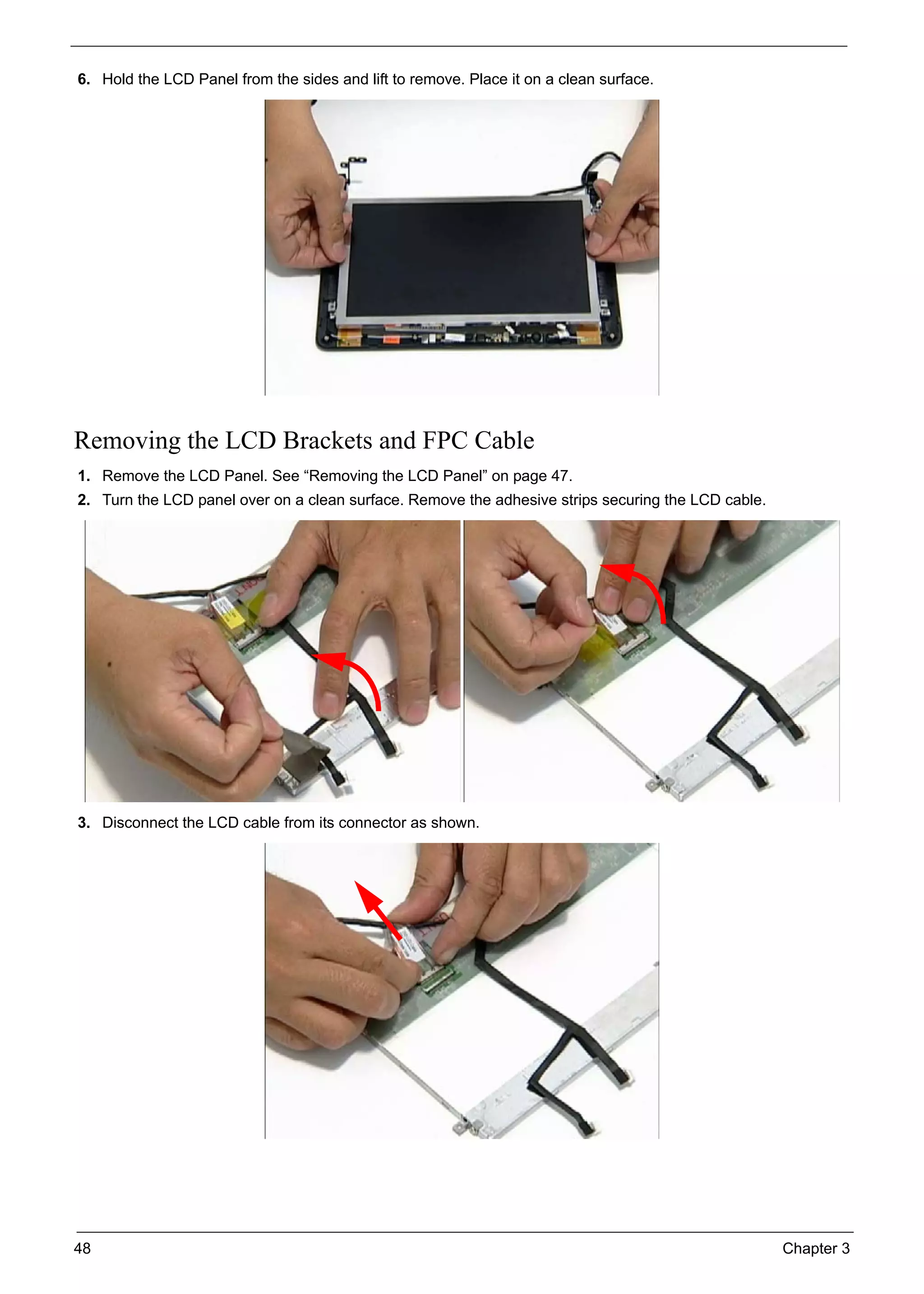 6. Hold the LCD Panel from the sides and lift to remove. Place it on a clean surface.

Removing the LCD Brackets and FPC Cable

1. Remove the LCD Panel. See “Removing the LCD Panel” on page 47.

2. Turn the LCD panel over on a clean surface. Remove the adhesive strips securing the LCD cable.

3. Disconnect the LCD cable from its connector as shown.

48

Chapter 3