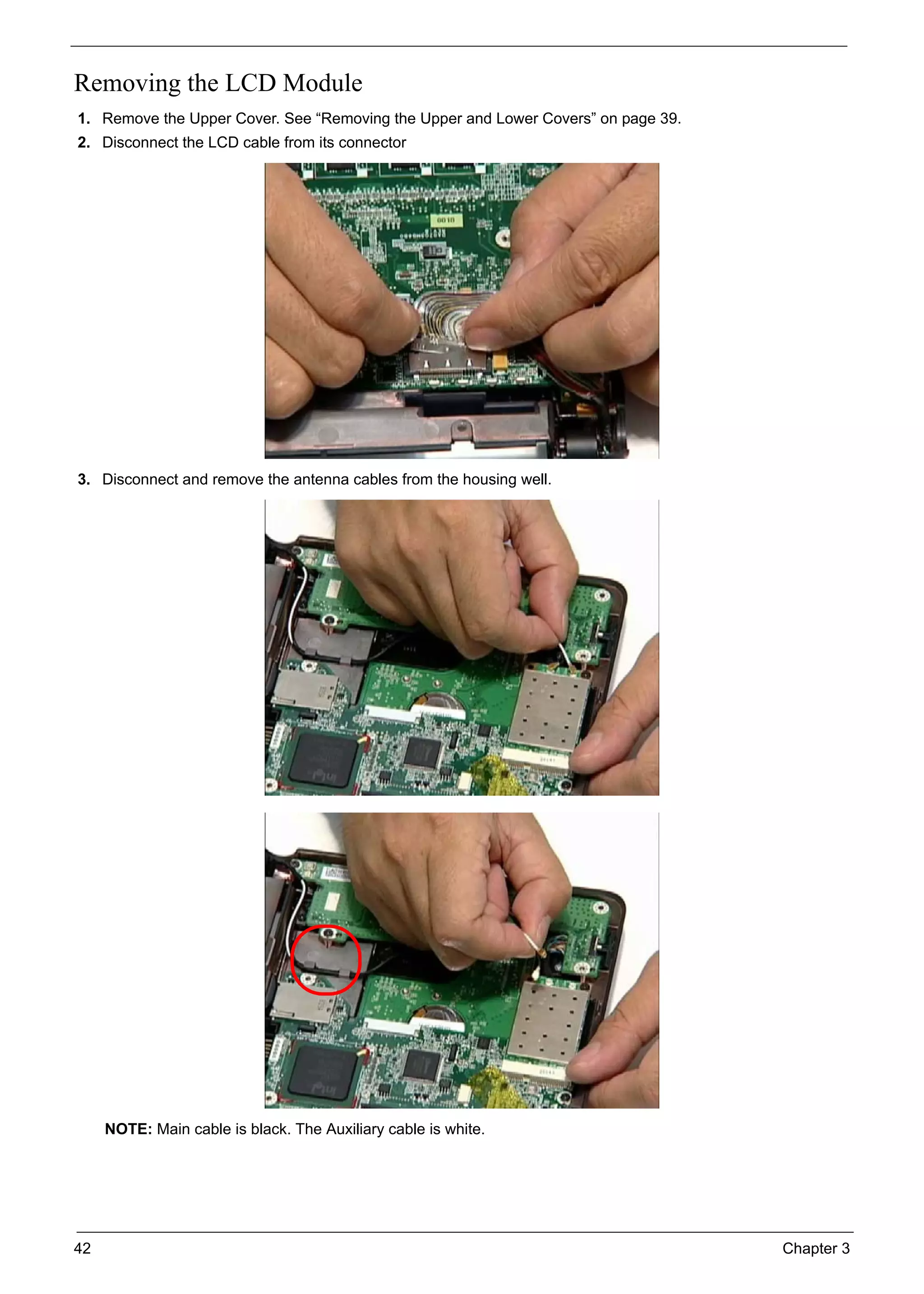 Removing the LCD Module

1. Remove the Upper Cover. See “Removing the Upper and Lower Covers” on page 39.
2. Disconnect the LCD cable from its connector

3. Disconnect and remove the antenna cables from the housing well.

NOTE: Main cable is black. The Auxiliary cable is white.

42 Chapter 3