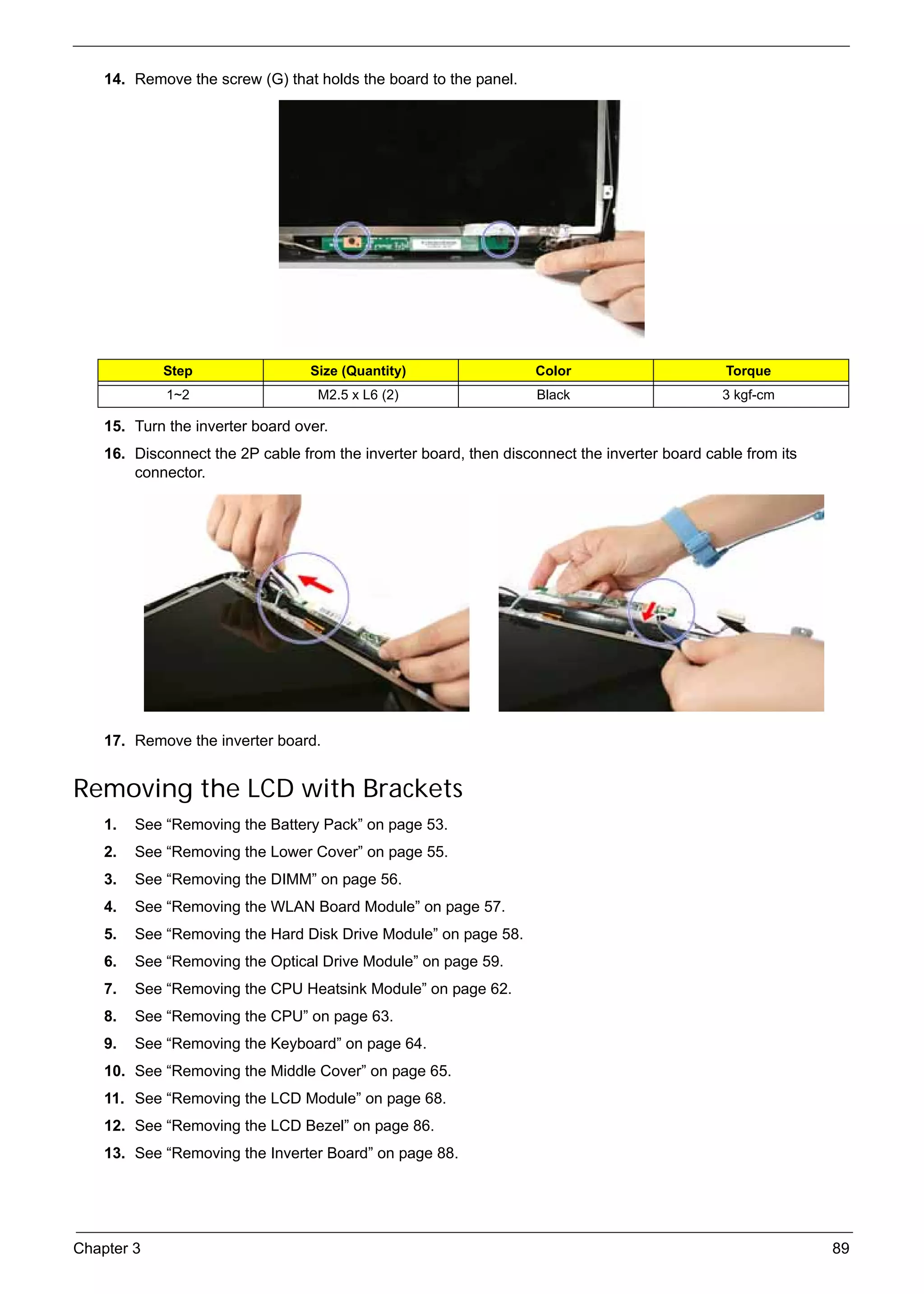 14. Remove the screw (G) that holds the board to the panel.

| Step | Size (Quantity) | Color | Torque |
|---|---|---|---|
| 1~2 | M2.5 x L6 (2) | Black | 3 kgf-cm |

15. Turn the inverter board over.

16. Disconnect the 2P cable from the inverter board, then disconnect the inverter board cable from its connector.

17. Remove the inverter board.

Removing the LCD with Brackets

1. See “Removing the Battery Pack” on page 53.
2. See “Removing the Lower Cover” on page 55.
3. See “Removing the DIMM” on page 56.
4. See “Removing the WLAN Board Module” on page 57.
5. See “Removing the Hard Disk Drive Module” on page 58.
6. See “Removing the Optical Drive Module” on page 59.
7. See “Removing the CPU Heatsink Module” on page 62.
8. See “Removing the CPU” on page 63.
9. See “Removing the Keyboard” on page 64.
10. See “Removing the Middle Cover” on page 65.
11. See “Removing the LCD Module” on page 68.
12. See “Removing the LCD Bezel” on page 86.
13. See “Removing the Inverter Board” on page 88.

Chapter 3 89