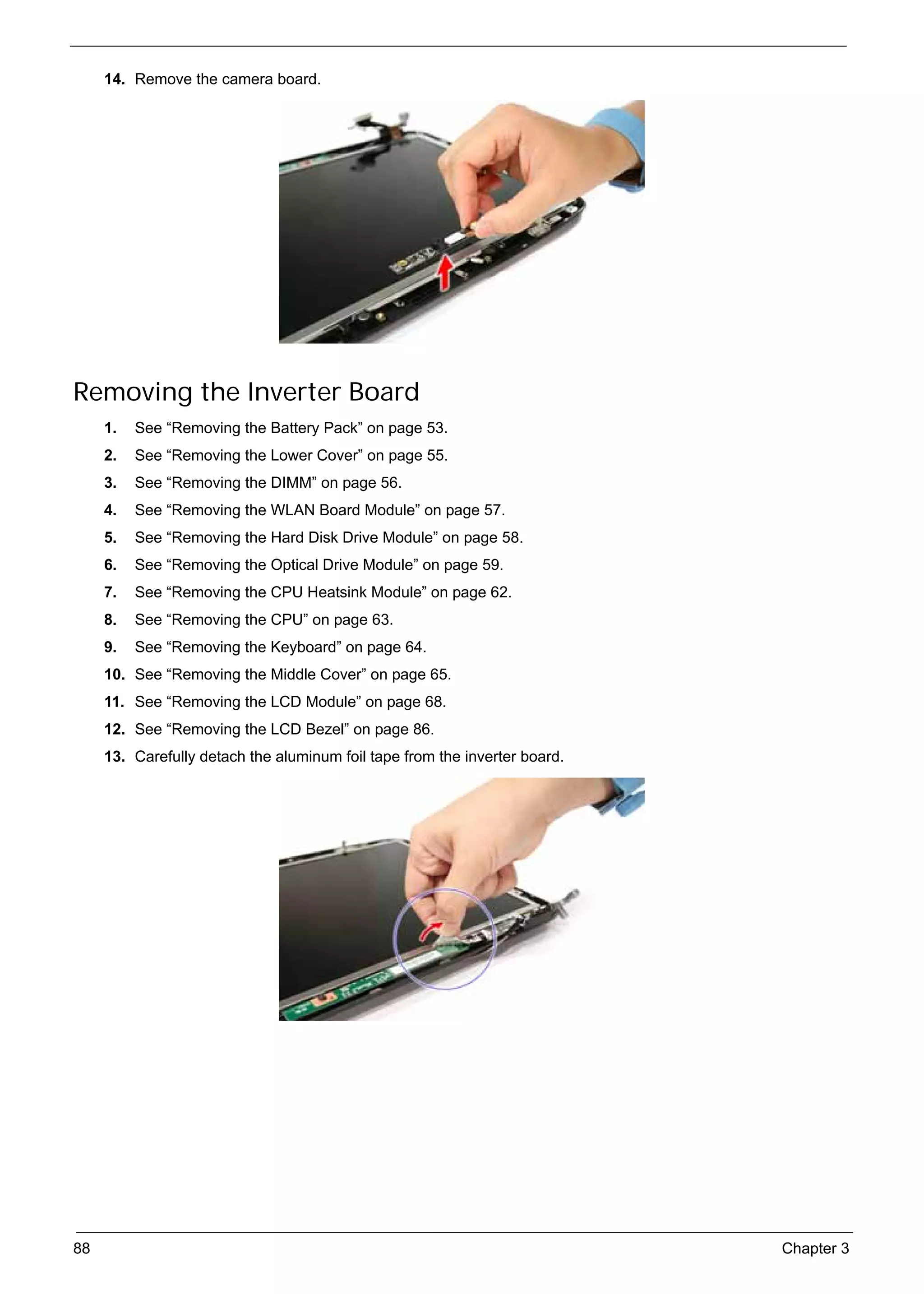 14. Remove the camera board.

Removing the Inverter Board

1. See “Removing the Battery Pack” on page 53.
2. See “Removing the Lower Cover” on page 55.
3. See “Removing the DIMM” on page 56.
4. See “Removing the WLAN Board Module” on page 57.
5. See “Removing the Hard Disk Drive Module” on page 58.
6. See “Removing the Optical Drive Module” on page 59.
7. See “Removing the CPU Heatsink Module” on page 62.
8. See “Removing the CPU” on page 63.
9. See “Removing the Keyboard” on page 64.
10. See “Removing the Middle Cover” on page 65.
11. See “Removing the LCD Module” on page 68.
12. See “Removing the LCD Bezel” on page 86.
13. Carefully detach the aluminum foil tape from the inverter board.

88 Chapter 3