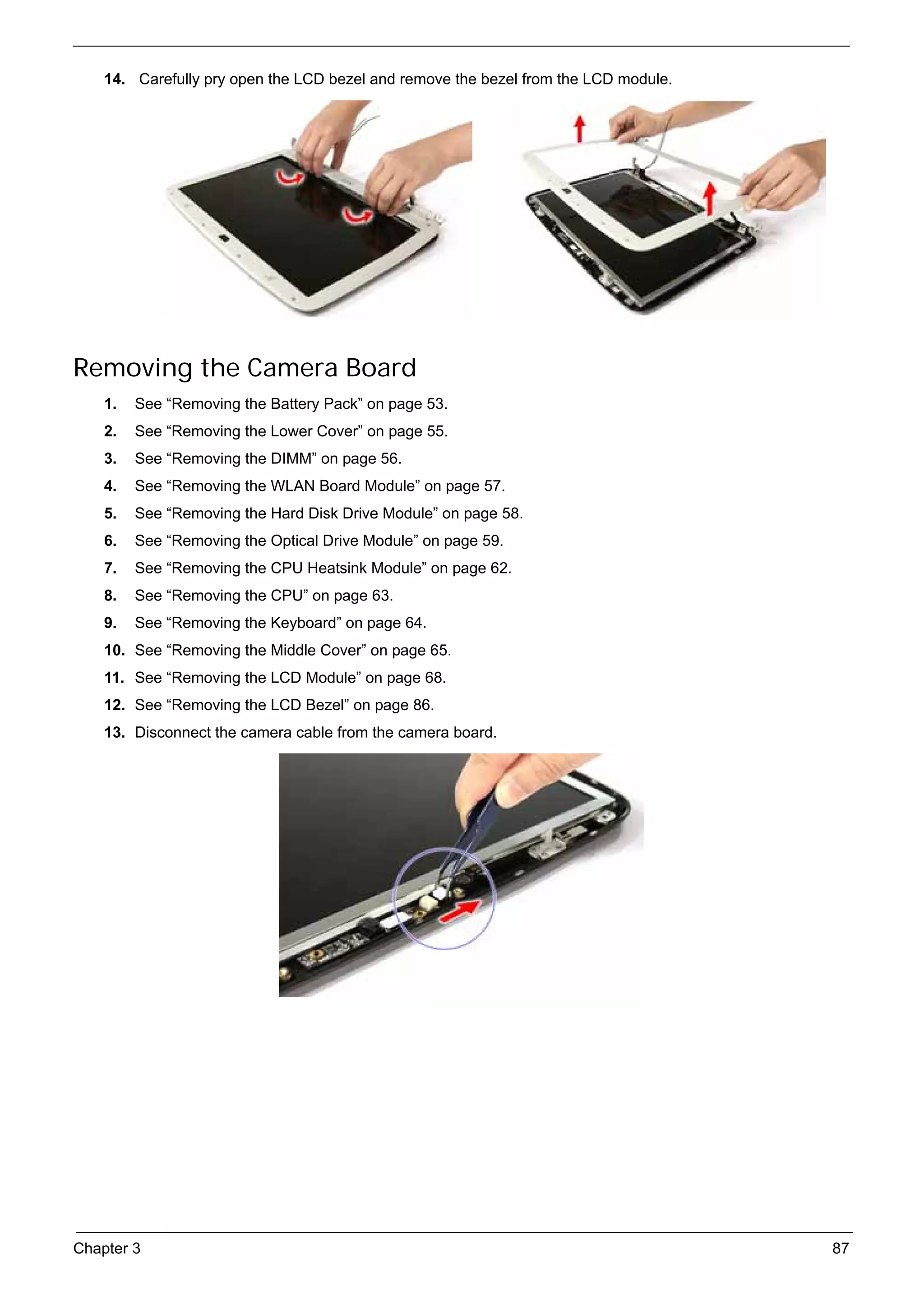 14. Carefully pry open the LCD bezel and remove the bezel from the LCD module.

Removing the Camera Board

1. See “Removing the Battery Pack” on page 53.
2. See “Removing the Lower Cover” on page 55.
3. See “Removing the DIMM” on page 56.
4. See “Removing the WLAN Board Module” on page 57.
5. See “Removing the Hard Disk Drive Module” on page 58.
6. See “Removing the Optical Drive Module” on page 59.
7. See “Removing the CPU Heatsink Module” on page 62.
8. See “Removing the CPU” on page 63.
9. See “Removing the Keyboard” on page 64.
10. See “Removing the Middle Cover” on page 65.
11. See “Removing the LCD Module” on page 68.
12. See “Removing the LCD Bezel” on page 86.
13. Disconnect the camera cable from the camera board.

Chapter 3 87