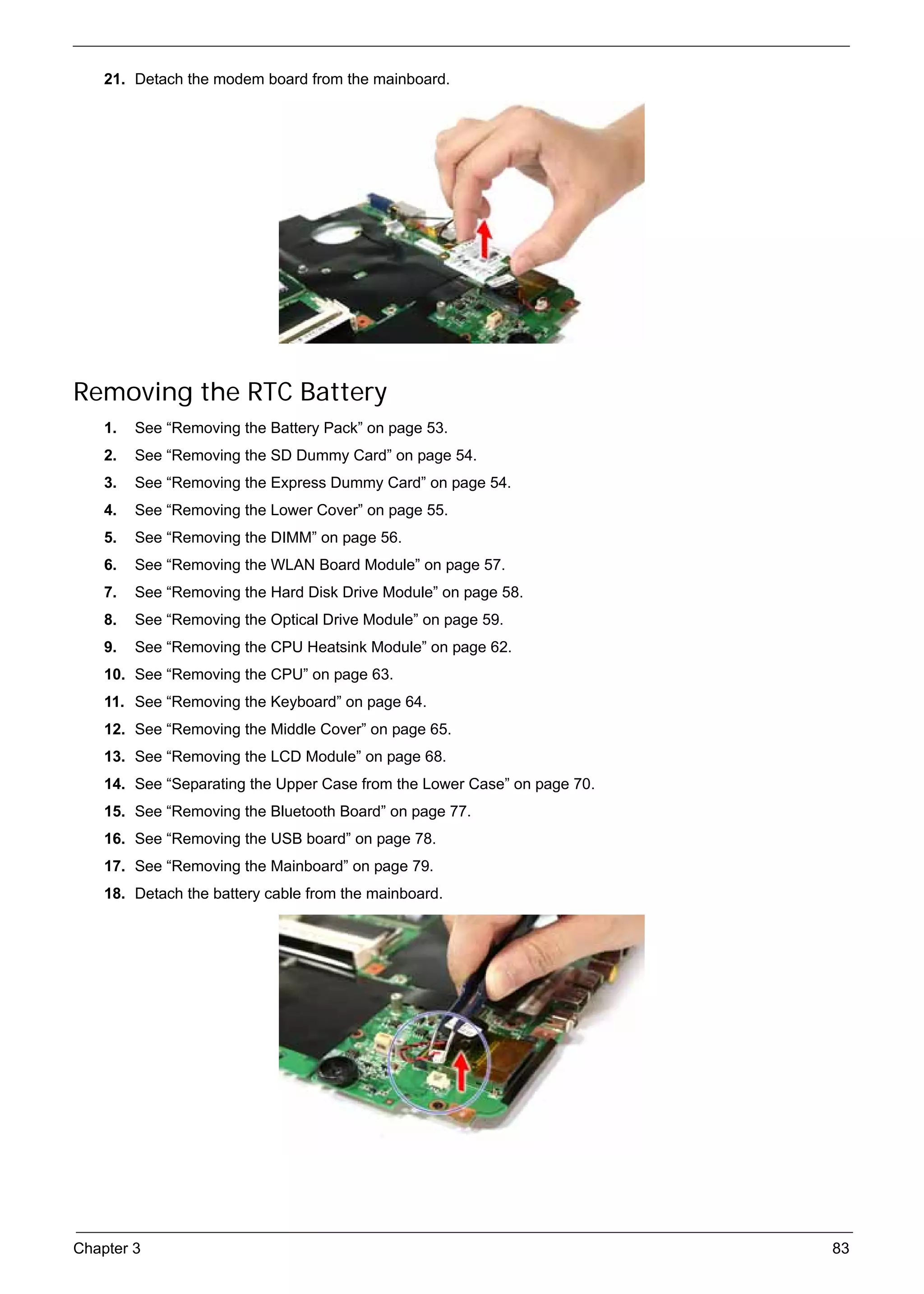 21. Detach the modem board from the mainboard.

Removing the RTC Battery

1. See “Removing the Battery Pack” on page 53.
2. See “Removing the SD Dummy Card” on page 54.
3. See “Removing the Express Dummy Card” on page 54.
4. See “Removing the Lower Cover” on page 55.
5. See “Removing the DIMM” on page 56.
6. See “Removing the WLAN Board Module” on page 57.
7. See “Removing the Hard Disk Drive Module” on page 58.
8. See “Removing the Optical Drive Module” on page 59.
9. See “Removing the CPU Heatsink Module” on page 62.
10. See “Removing the CPU” on page 63.
11. See “Removing the Keyboard” on page 64.
12. See “Removing the Middle Cover” on page 65.
13. See “Removing the LCD Module” on page 68.
14. See “Separating the Upper Case from the Lower Case” on page 70.
15. See “Removing the Bluetooth Board” on page 77.
16. See “Removing the USB board” on page 78.
17. See “Removing the Mainboard” on page 79.
18. Detach the battery cable from the mainboard.

Chapter 3 83