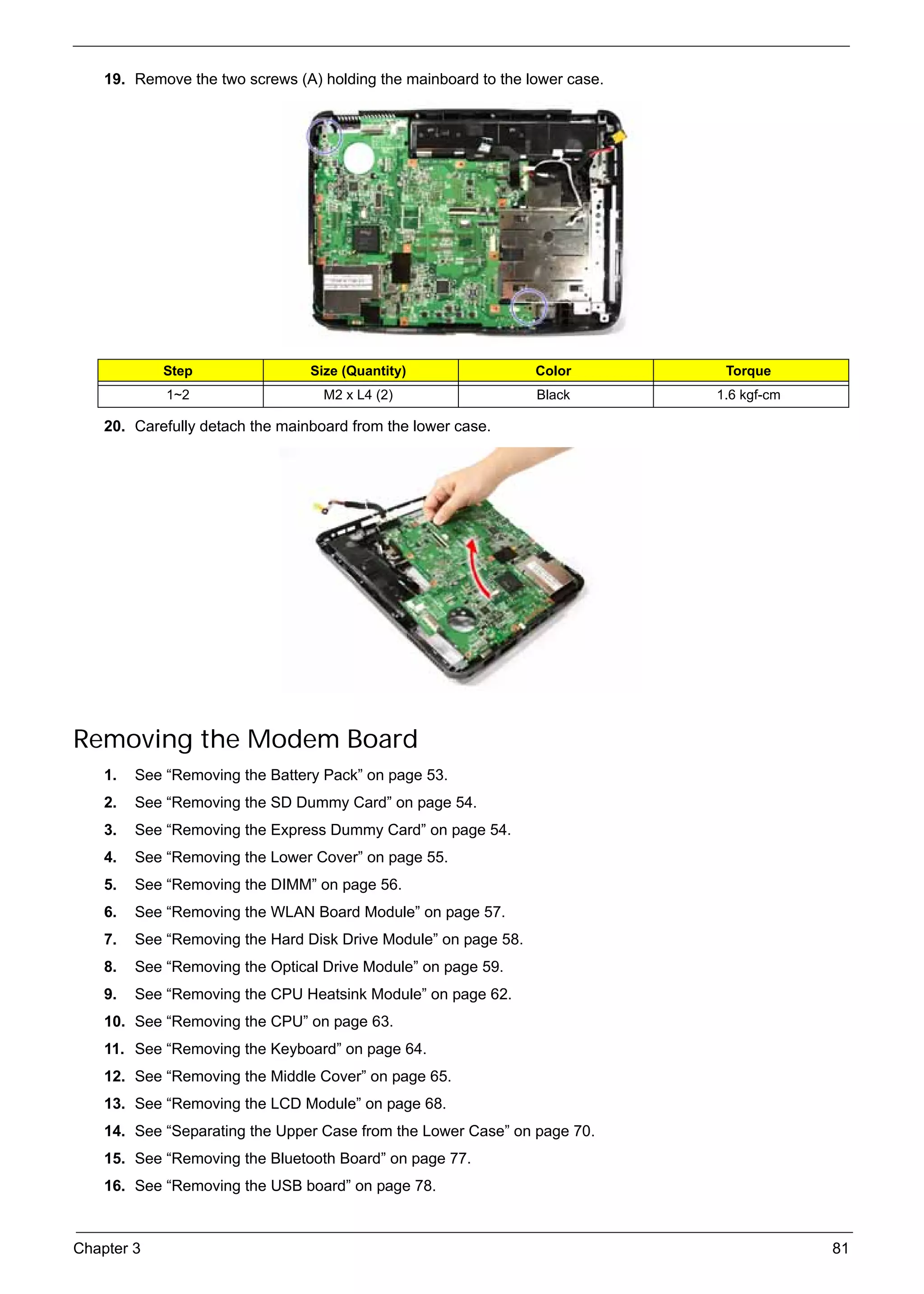 19. Remove the two screws (A) holding the mainboard to the lower case.

| Step | Size (Quantity) | Color | Torque |
|---|---|---|---|
| 1~2 | M2 x L4 (2) | Black | 1.6 kgf-cm |

20. Carefully detach the mainboard from the lower case.

Removing the Modem Board

1. See “Removing the Battery Pack” on page 53.
2. See “Removing the SD Dummy Card” on page 54.
3. See “Removing the Express Dummy Card” on page 54.
4. See “Removing the Lower Cover” on page 55.
5. See “Removing the DIMM” on page 56.
6. See “Removing the WLAN Board Module” on page 57.
7. See “Removing the Hard Disk Drive Module” on page 58.
8. See “Removing the Optical Drive Module” on page 59.
9. See “Removing the CPU Heatsink Module” on page 62.
10. See “Removing the CPU” on page 63.
11. See “Removing the Keyboard” on page 64.
12. See “Removing the Middle Cover” on page 65.
13. See “Removing the LCD Module” on page 68.
14. See “Separating the Upper Case from the Lower Case” on page 70.
15. See “Removing the Bluetooth Board” on page 77.
16. See “Removing the USB board” on page 78.

Chapter 3 81