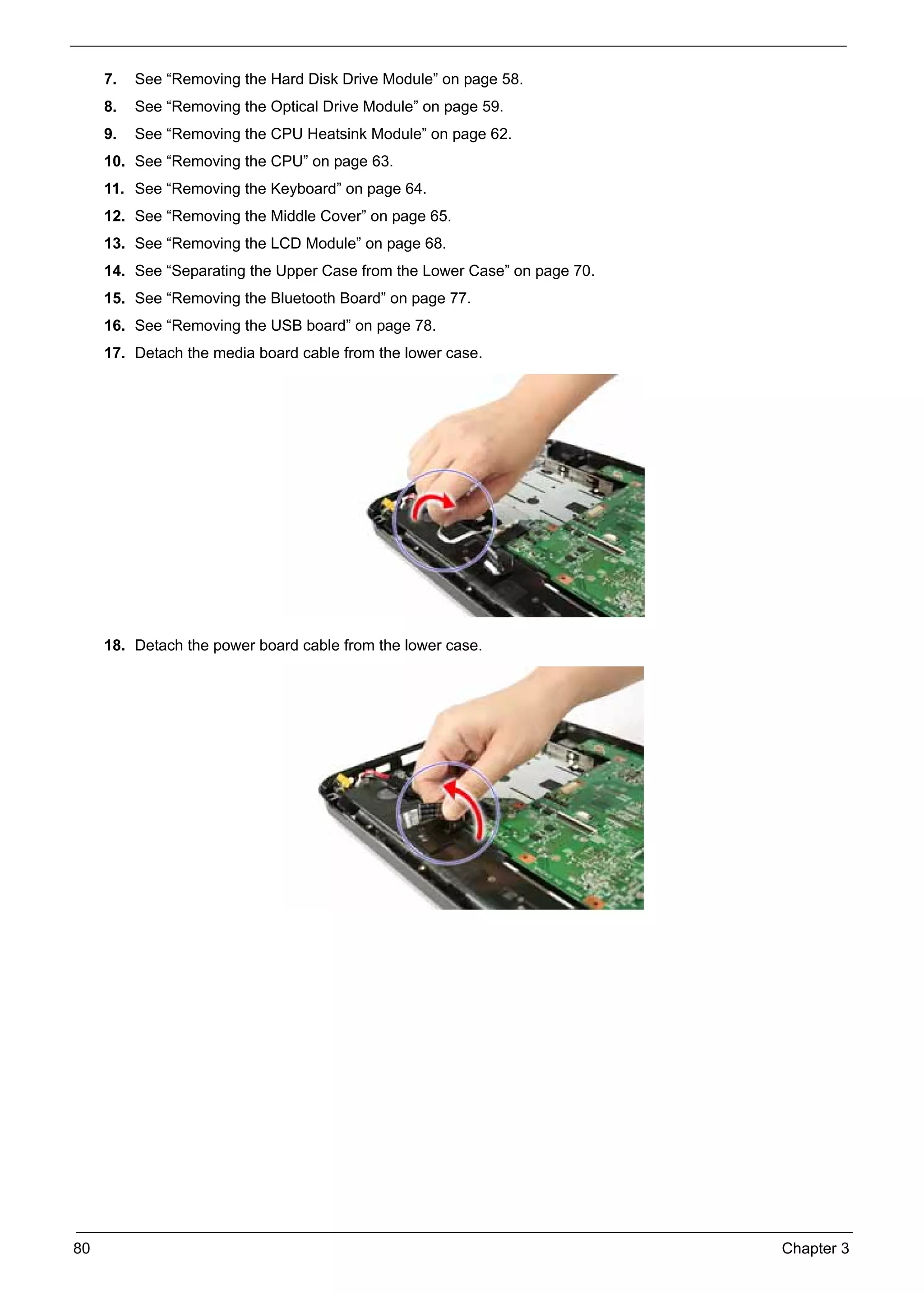 7. See “Removing the Hard Disk Drive Module” on page 58.
8. See “Removing the Optical Drive Module” on page 59.
9. See “Removing the CPU Heatsink Module” on page 62.
10. See “Removing the CPU” on page 63.
11. See “Removing the Keyboard” on page 64.
12. See “Removing the Middle Cover” on page 65.
13. See “Removing the LCD Module” on page 68.
14. See “Separating the Upper Case from the Lower Case” on page 70.
15. See “Removing the Bluetooth Board” on page 77.
16. See “Removing the USB board” on page 78.
17. Detach the media board cable from the lower case.

18. Detach the power board cable from the lower case.

80

Chapter 3