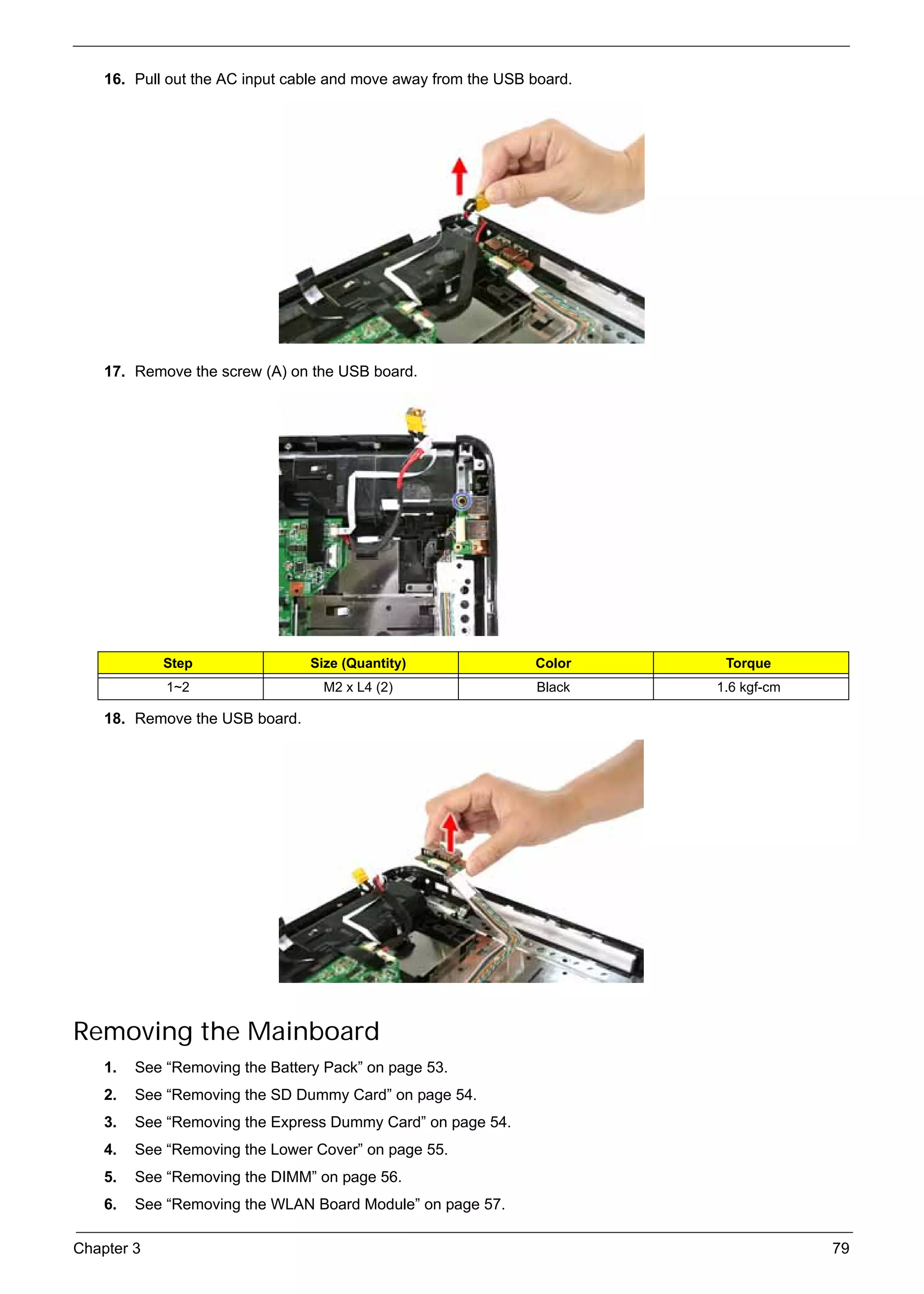 16. Pull out the AC input cable and move away from the USB board.

17. Remove the screw (A) on the USB board.

| Step | Size (Quantity) | Color | Torque |
|---|---|---|---|
| 1~2 | M2 x L4 (2) | Black | 1.6 kgf-cm |

18. Remove the USB board.

Removing the Mainboard

1. See “Removing the Battery Pack” on page 53.
2. See “Removing the SD Dummy Card” on page 54.
3. See “Removing the Express Dummy Card” on page 54.
4. See “Removing the Lower Cover” on page 55.
5. See “Removing the DIMM” on page 56.
6. See “Removing the WLAN Board Module” on page 57.

Chapter 3 79