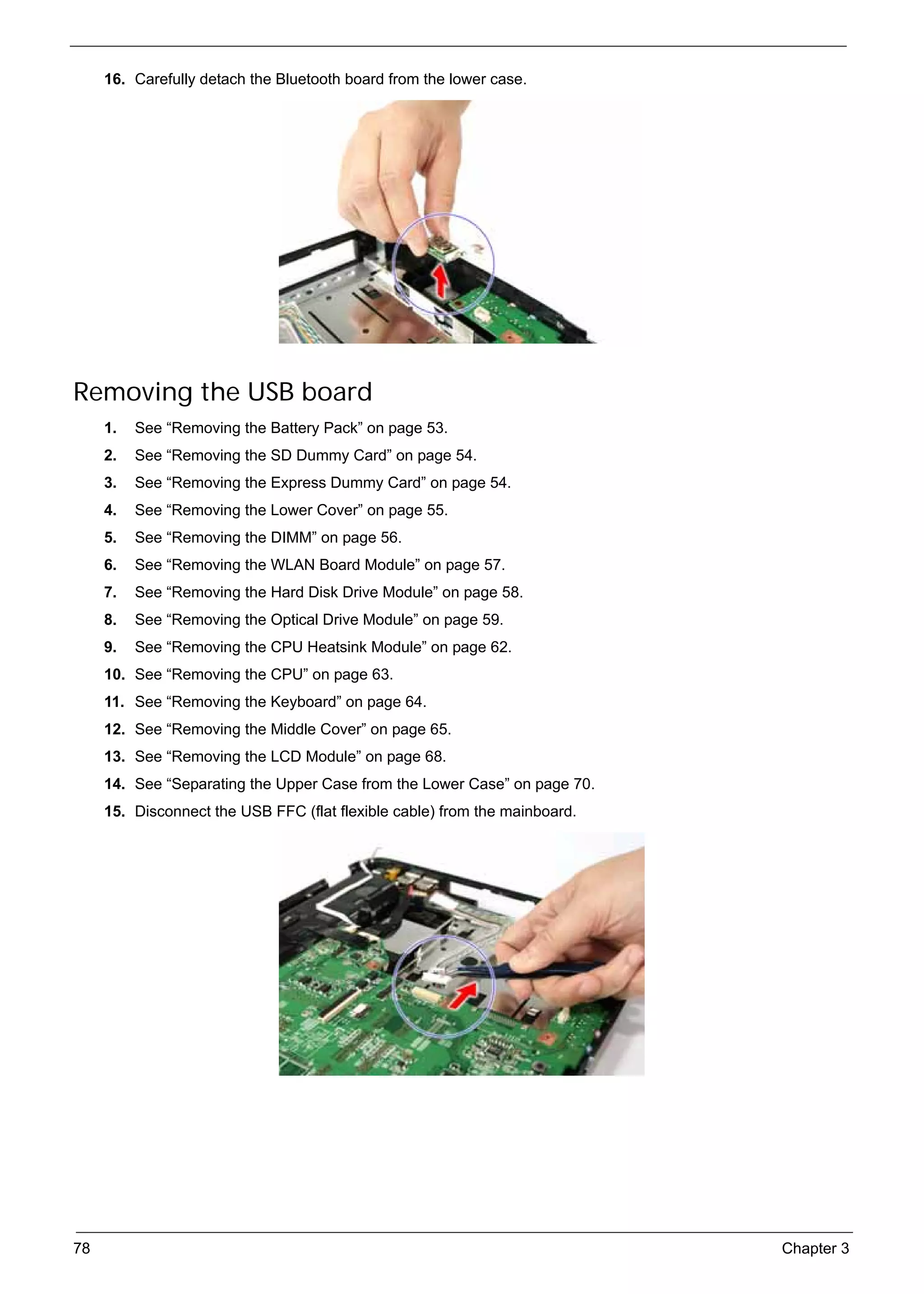 16. Carefully detach the Bluetooth board from the lower case.

Removing the USB board

1. See “Removing the Battery Pack” on page 53.
2. See “Removing the SD Dummy Card” on page 54.
3. See “Removing the Express Dummy Card” on page 54.
4. See “Removing the Lower Cover” on page 55.
5. See “Removing the DIMM” on page 56.
6. See “Removing the WLAN Board Module” on page 57.
7. See “Removing the Hard Disk Drive Module” on page 58.
8. See “Removing the Optical Drive Module” on page 59.
9. See “Removing the CPU Heatsink Module” on page 62.
10. See “Removing the CPU” on page 63.
11. See “Removing the Keyboard” on page 64.
12. See “Removing the Middle Cover” on page 65.
13. See “Removing the LCD Module” on page 68.
14. See “Separating the Upper Case from the Lower Case” on page 70.
15. Disconnect the USB FFC (flat flexible cable) from the mainboard.

78 Chapter 3