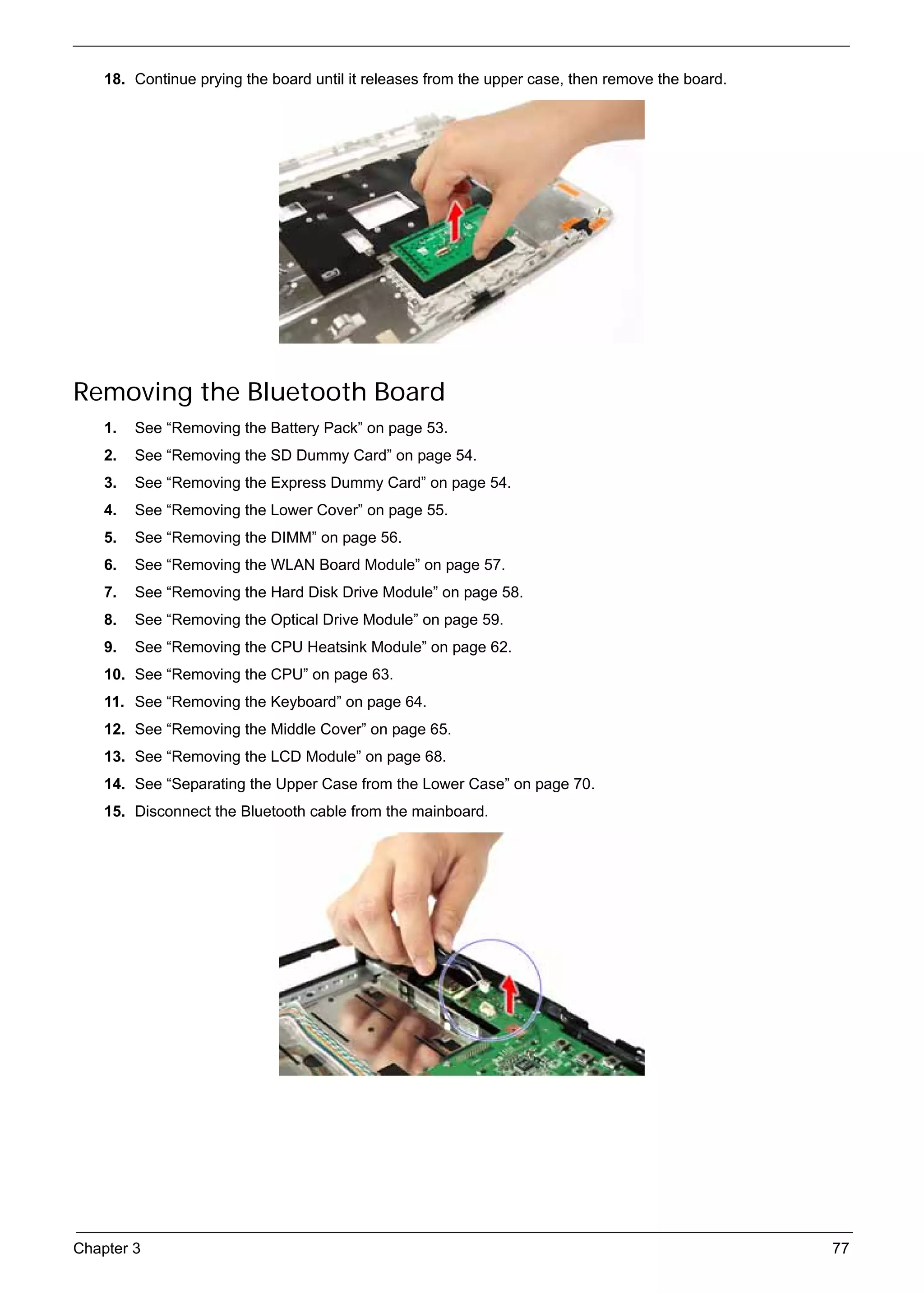 18. Continue prying the board until it releases from the upper case, then remove the board.

Removing the Bluetooth Board

1. See “Removing the Battery Pack” on page 53.
2. See “Removing the SD Dummy Card” on page 54.
3. See “Removing the Express Dummy Card” on page 54.
4. See “Removing the Lower Cover” on page 55.
5. See “Removing the DIMM” on page 56.
6. See “Removing the WLAN Board Module” on page 57.
7. See “Removing the Hard Disk Drive Module” on page 58.
8. See “Removing the Optical Drive Module” on page 59.
9. See “Removing the CPU Heatsink Module” on page 62.
10. See “Removing the CPU” on page 63.
11. See “Removing the Keyboard” on page 64.
12. See “Removing the Middle Cover” on page 65.
13. See “Removing the LCD Module” on page 68.
14. See “Separating the Upper Case from the Lower Case” on page 70.
15. Disconnect the Bluetooth cable from the mainboard.

Chapter 3 77