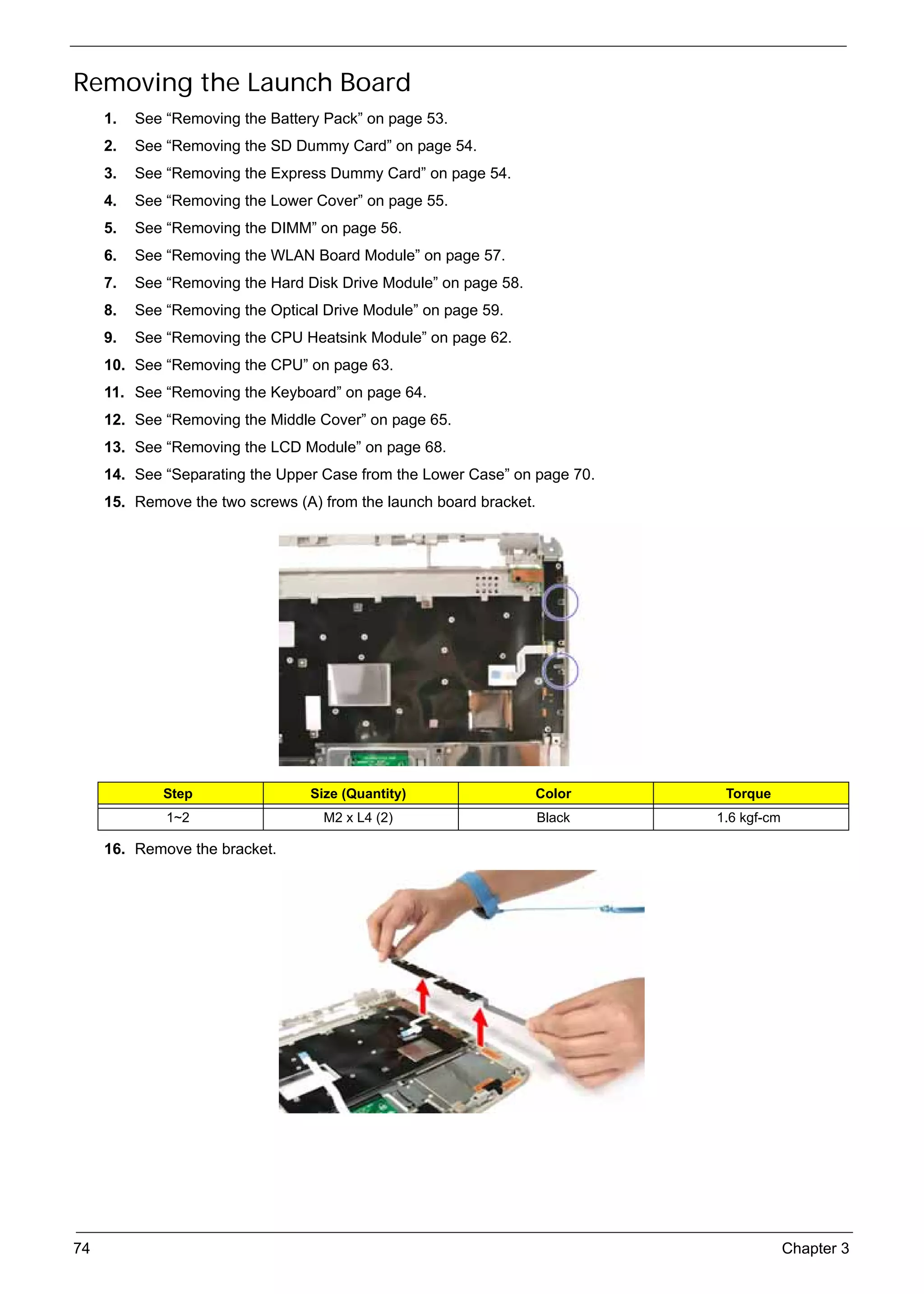 Removing the Launch Board

1. See “Removing the Battery Pack” on page 53.
2. See “Removing the SD Dummy Card” on page 54.
3. See “Removing the Express Dummy Card” on page 54.
4. See “Removing the Lower Cover” on page 55.
5. See “Removing the DIMM” on page 56.
6. See “Removing the WLAN Board Module” on page 57.
7. See “Removing the Hard Disk Drive Module” on page 58.
8. See “Removing the Optical Drive Module” on page 59.
9. See “Removing the CPU Heatsink Module” on page 62.
10. See “Removing the CPU” on page 63.
11. See “Removing the Keyboard” on page 64.
12. See “Removing the Middle Cover” on page 65.
13. See “Removing the LCD Module” on page 68.
14. See “Separating the Upper Case from the Lower Case” on page 70.
15. Remove the two screws (A) from the launch board bracket.

| Step | Size (Quantity) | Color | Torque |
|---|---|---|---|
| 1~2 | M2 x L4 (2) | Black | 1.6 kgf-cm |

16. Remove the bracket.

74 Chapter 3