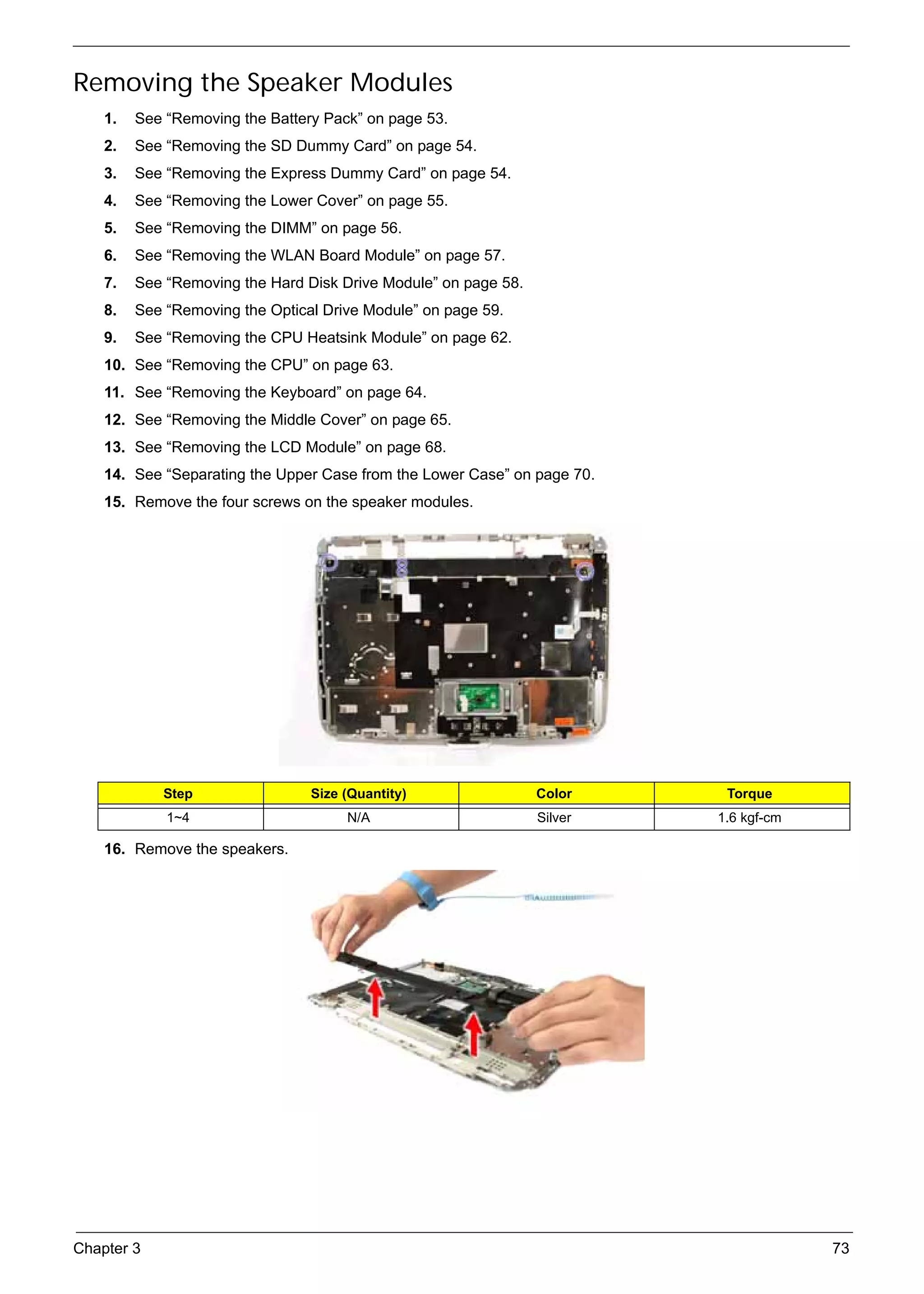 Removing the Speaker Modules

1. See “Removing the Battery Pack” on page 53.
2. See “Removing the SD Dummy Card” on page 54.
3. See “Removing the Express Dummy Card” on page 54.
4. See “Removing the Lower Cover” on page 55.
5. See “Removing the DIMM” on page 56.
6. See “Removing the WLAN Board Module” on page 57.
7. See “Removing the Hard Disk Drive Module” on page 58.
8. See “Removing the Optical Drive Module” on page 59.
9. See “Removing the CPU Heatsink Module” on page 62.
10. See “Removing the CPU” on page 63.
11. See “Removing the Keyboard” on page 64.
12. See “Removing the Middle Cover” on page 65.
13. See “Removing the LCD Module” on page 68.
14. See “Separating the Upper Case from the Lower Case” on page 70.
15. Remove the four screws on the speaker modules.

| Step | Size (Quantity) | Color | Torque |
|---|---|---|---|
| 1~4 | N/A | Silver | 1.6 kgf-cm |

16. Remove the speakers.

Chapter 3 73