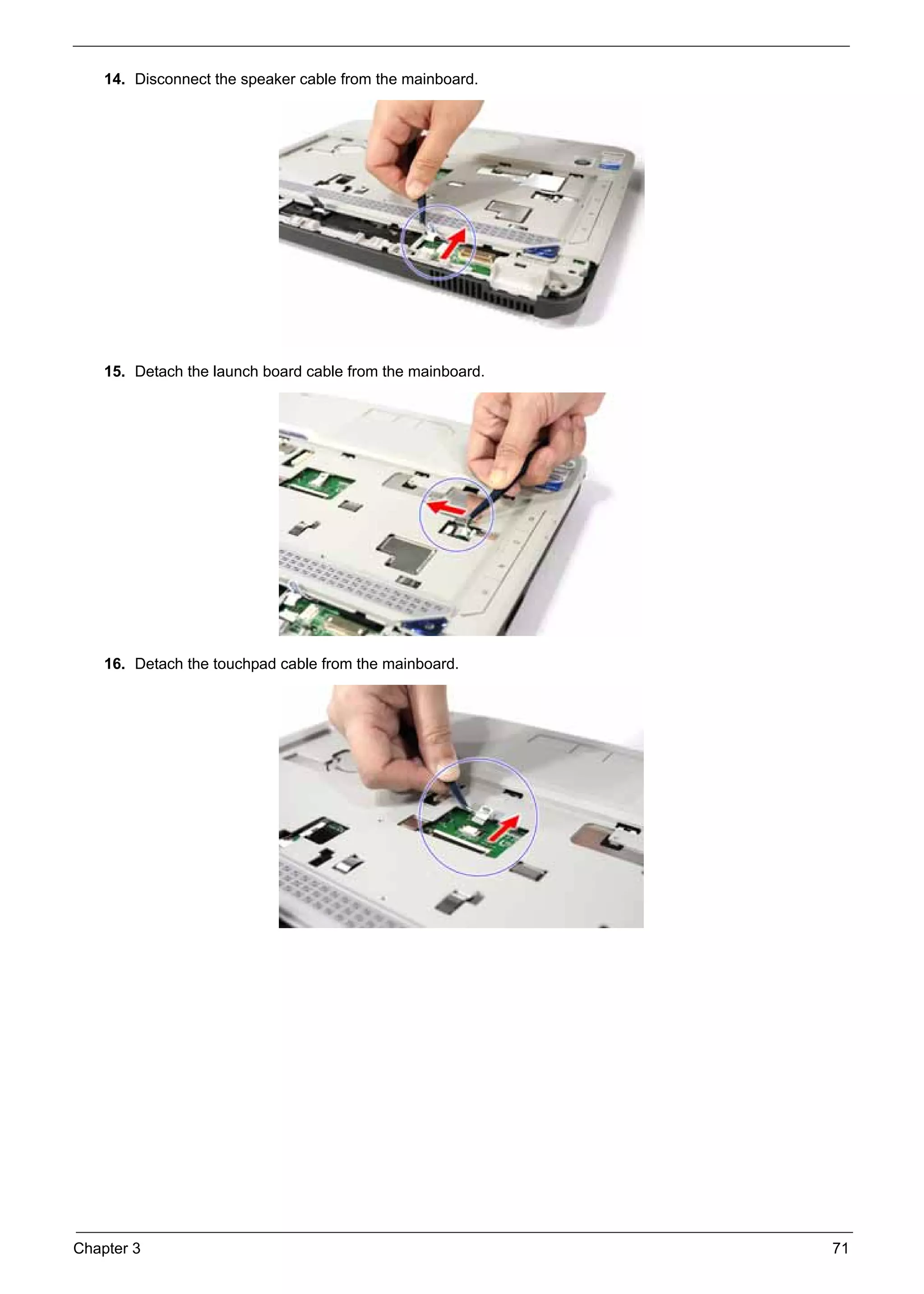 14. Disconnect the speaker cable from the mainboard.

15. Detach the launch board cable from the mainboard.

16. Detach the touchpad cable from the mainboard.

Chapter 3

71