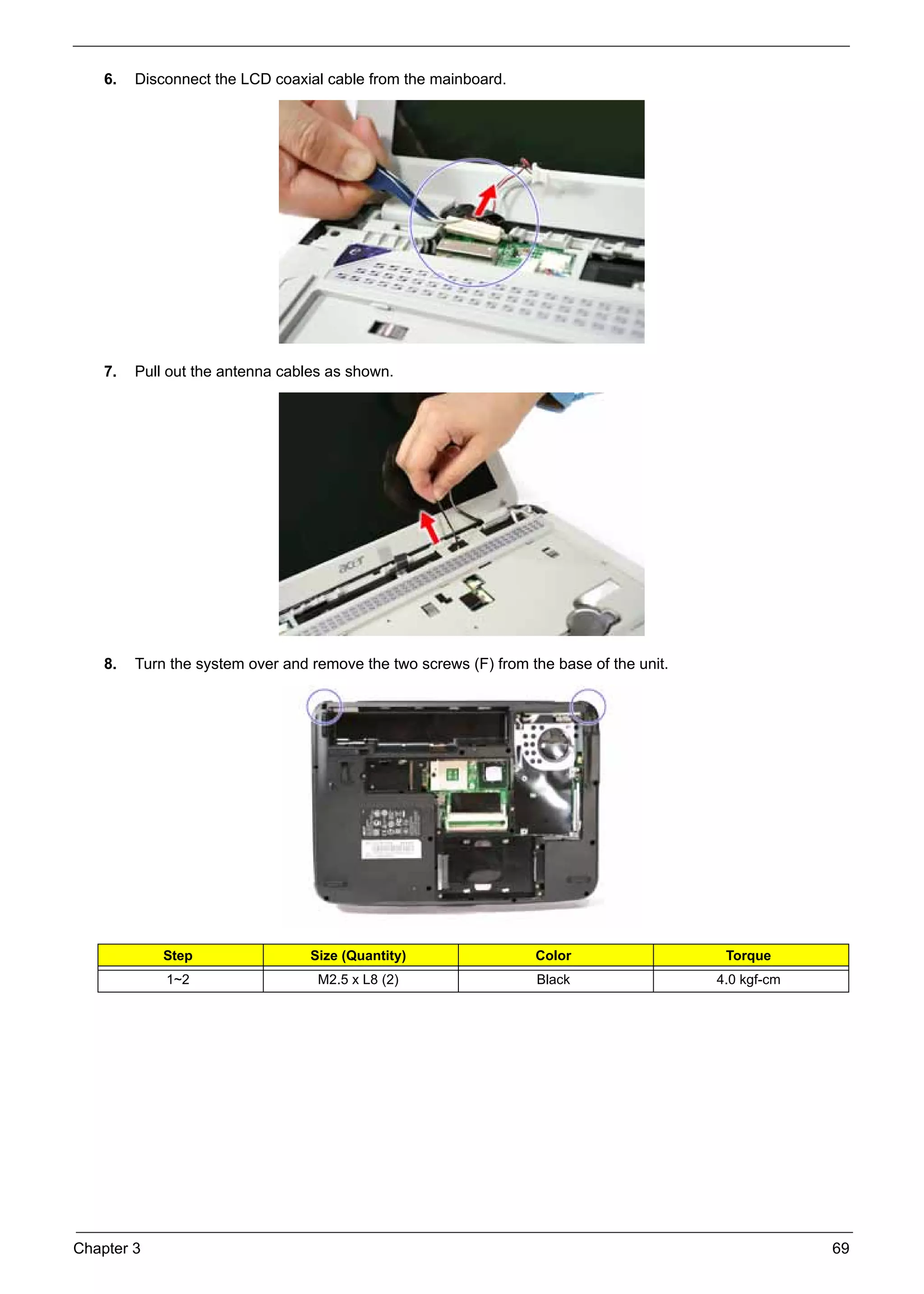 6. Disconnect the LCD coaxial cable from the mainboard.

7. Pull out the antenna cables as shown.

acer

8. Turn the system over and remove the two screws (F) from the base of the unit.

| Step | Size (Quantity) | Color | Torque |
|---|---|---|---|
| 1~2 | M2.5 x L8 (2) | Black | 4.0 kgf-cm |

Chapter 3 69