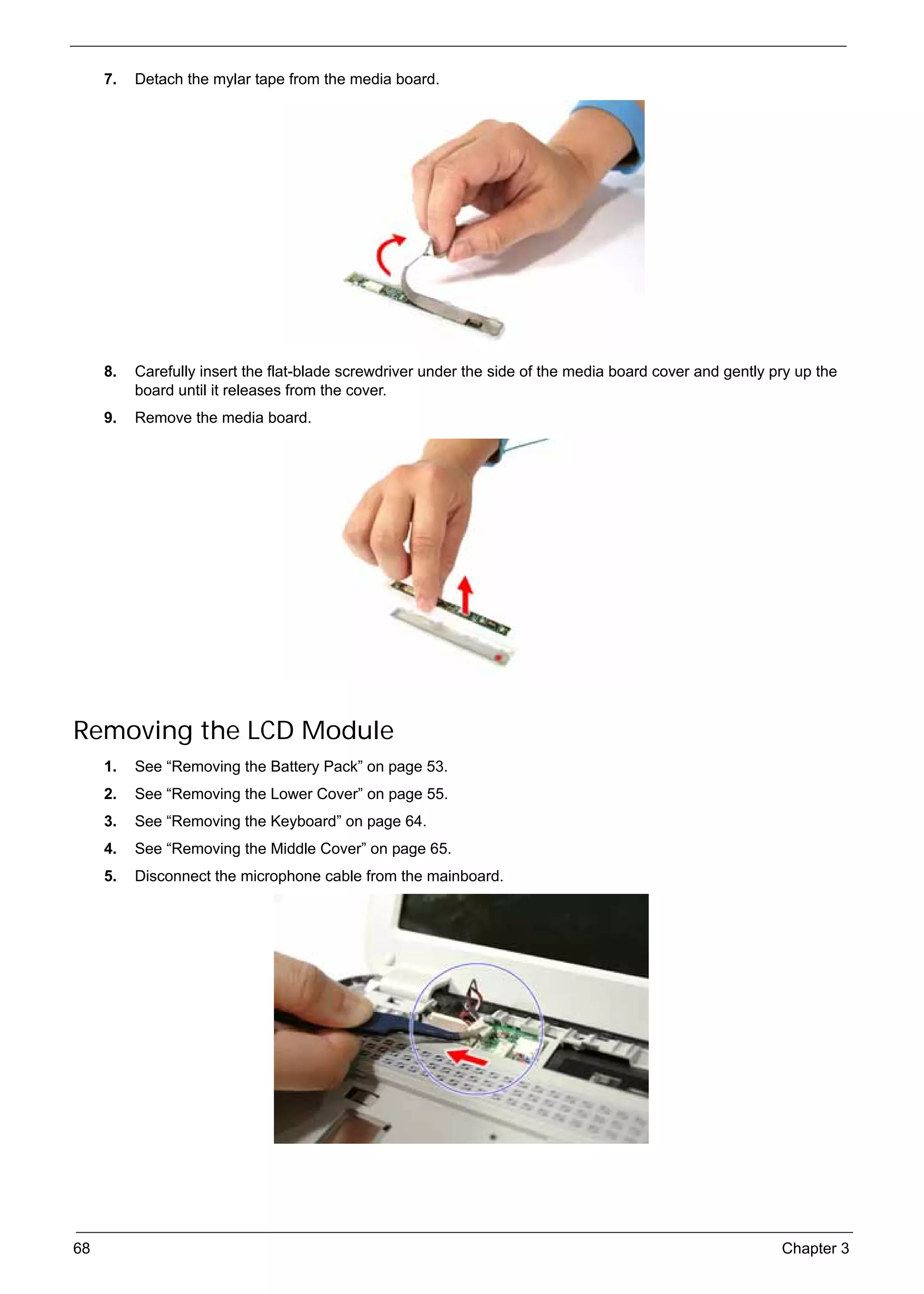 7. Detach the mylar tape from the media board.

8. Carefully insert the flat-blade screwdriver under the side of the media board cover and gently pry up the board until it releases from the cover.

9. Remove the media board.

Removing the LCD Module

1. See “Removing the Battery Pack” on page 53.

2. See “Removing the Lower Cover” on page 55.

3. See “Removing the Keyboard” on page 64.

4. See “Removing the Middle Cover” on page 65.

5. Disconnect the microphone cable from the mainboard.

68

Chapter 3