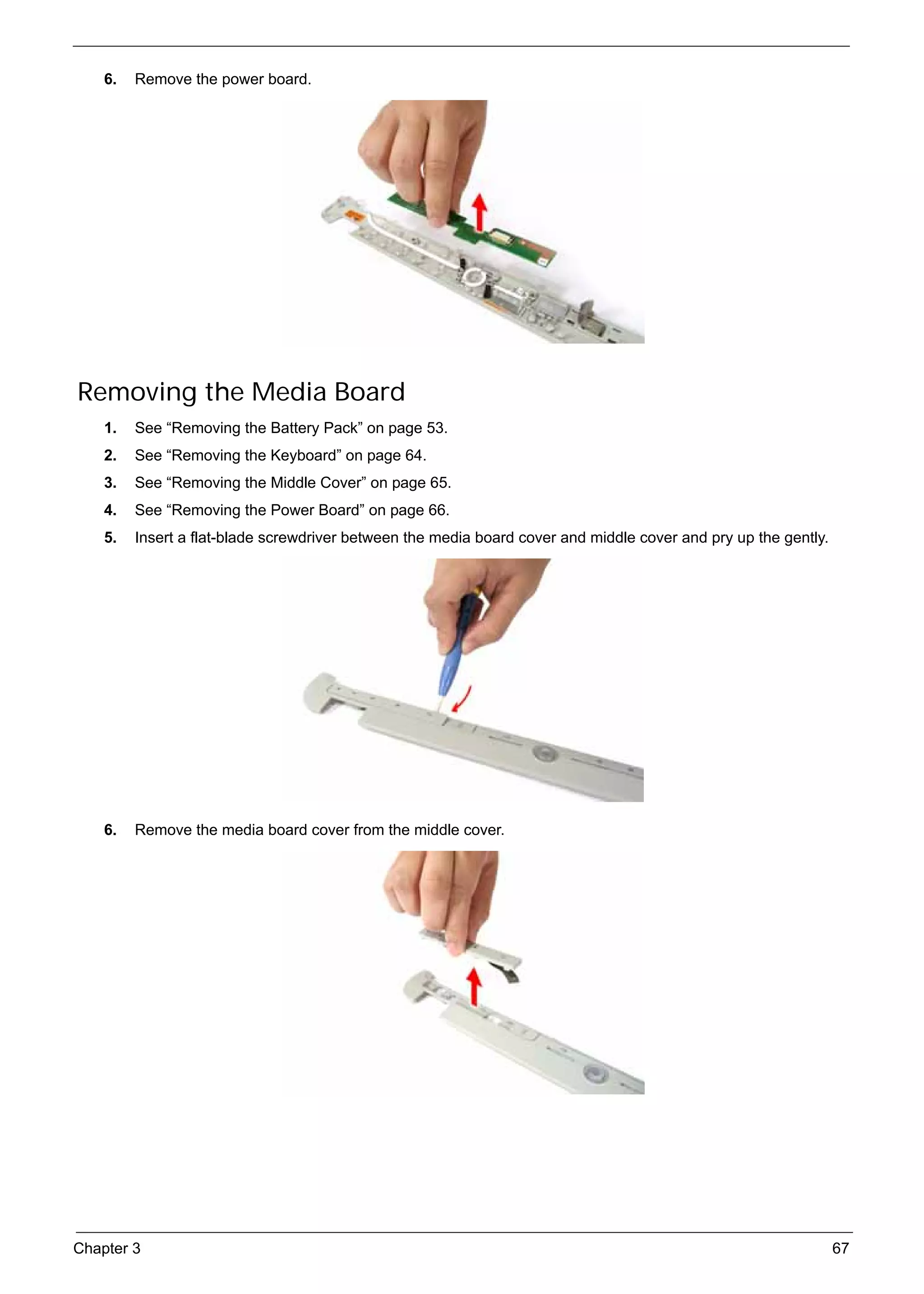 6. Remove the power board.

Removing the Media Board

1. See “Removing the Battery Pack” on page 53.

2. See “Removing the Keyboard” on page 64.

3. See “Removing the Middle Cover” on page 65.

4. See “Removing the Power Board” on page 66.

5. Insert a flat-blade screwdriver between the media board cover and middle cover and pry up the gently.

6. Remove the media board cover from the middle cover.

Chapter 3 67