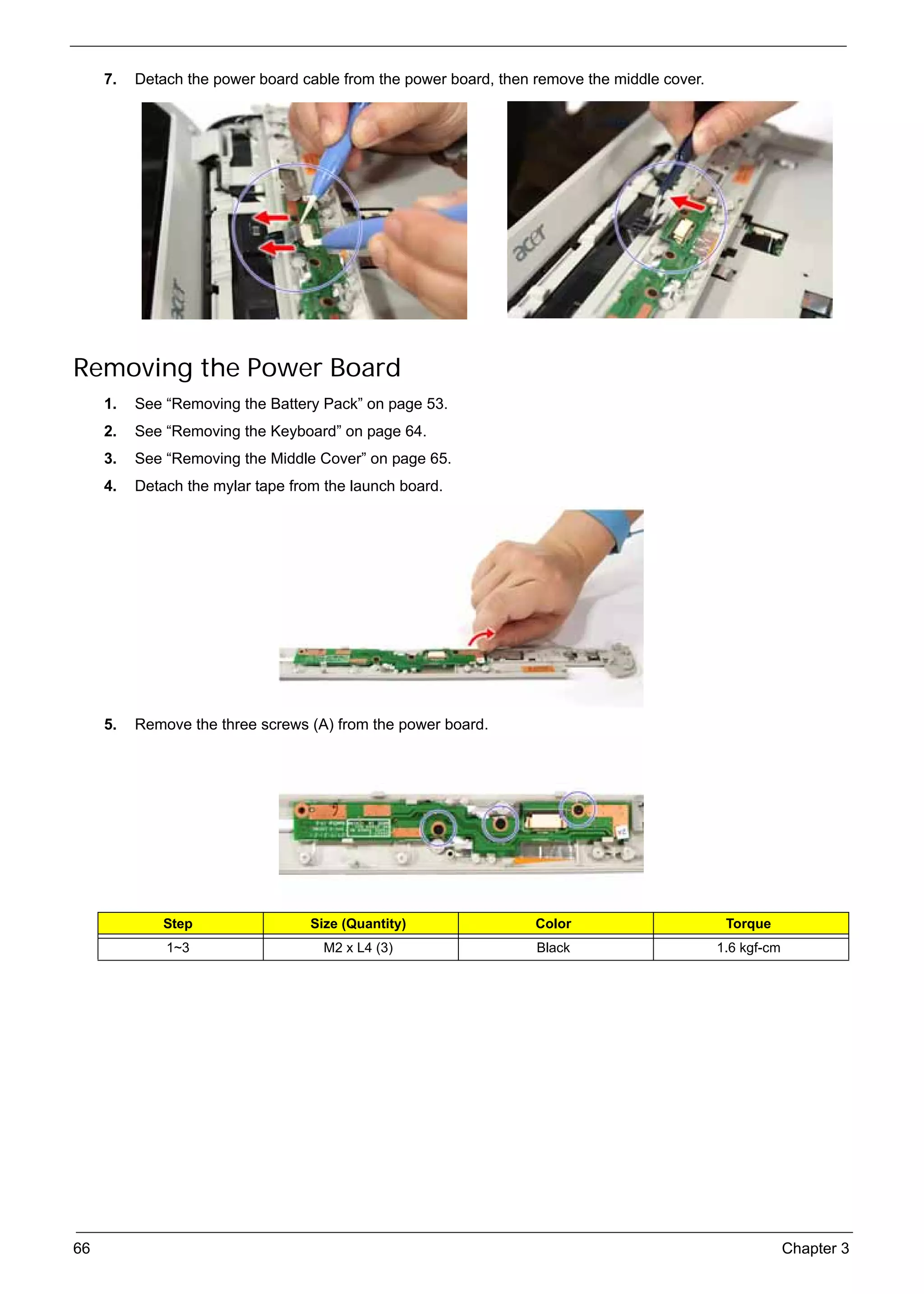 7. Detach the power board cable from the power board, then remove the middle cover.

acer

acer

Removing the Power Board

1. See “Removing the Battery Pack” on page 53.

2. See “Removing the Keyboard” on page 64.

3. See “Removing the Middle Cover” on page 65.

4. Detach the mylar tape from the launch board.

5. Remove the three screws (A) from the power board.

| Step | Size (Quantity) | Color | Torque |
|---|---|---|---|
| 1~3 | M2 x L4 (3) | Black | 1.6 kgf-cm |

66

Chapter 3