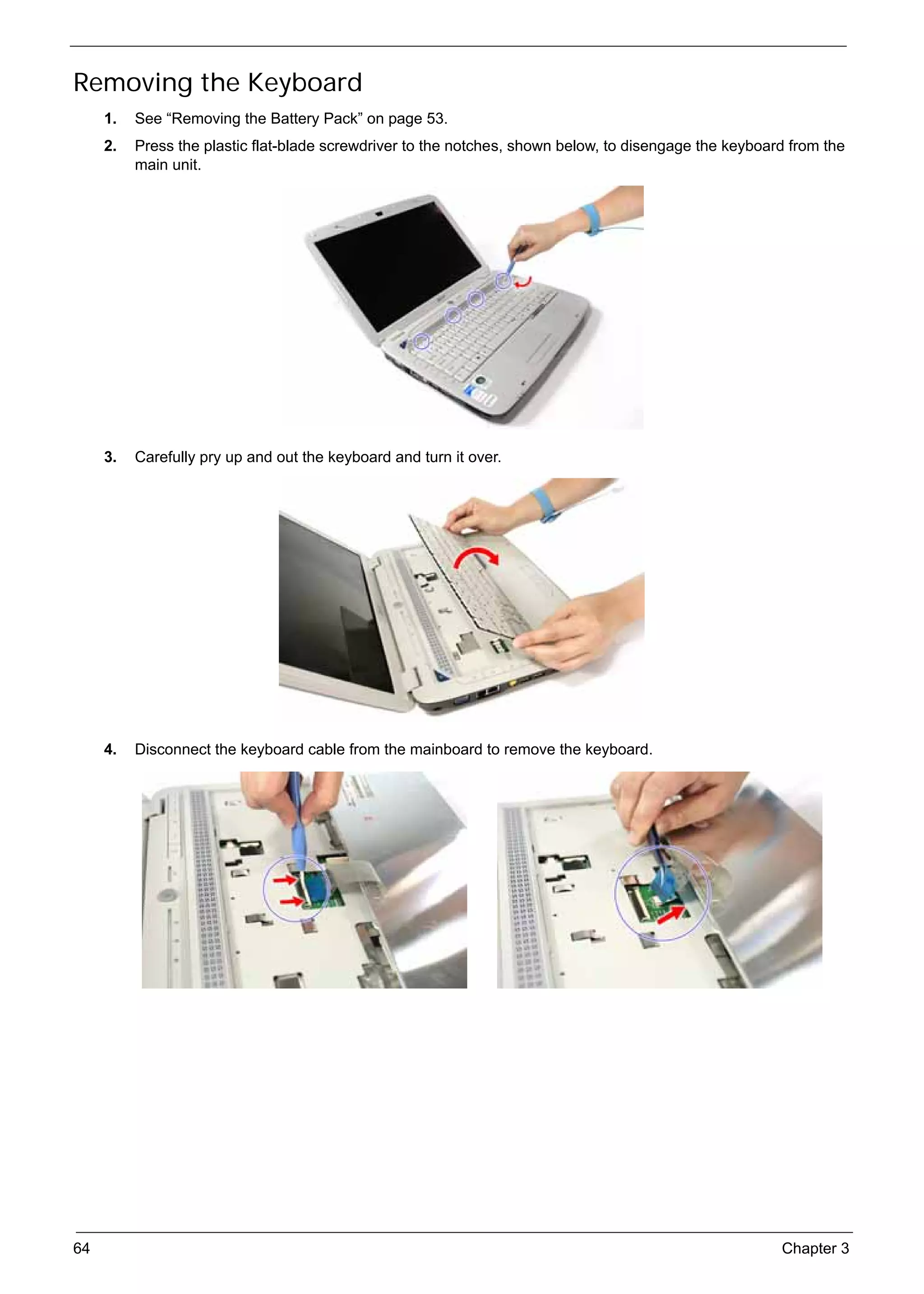 Removing the Keyboard

1. See “Removing the Battery Pack” on page 53.

2. Press the plastic flat-blade screwdriver to the notches, shown below, to disengage the keyboard from the main unit.

3. Carefully pry up and out the keyboard and turn it over.

4. Disconnect the keyboard cable from the mainboard to remove the keyboard.

64

Chapter 3