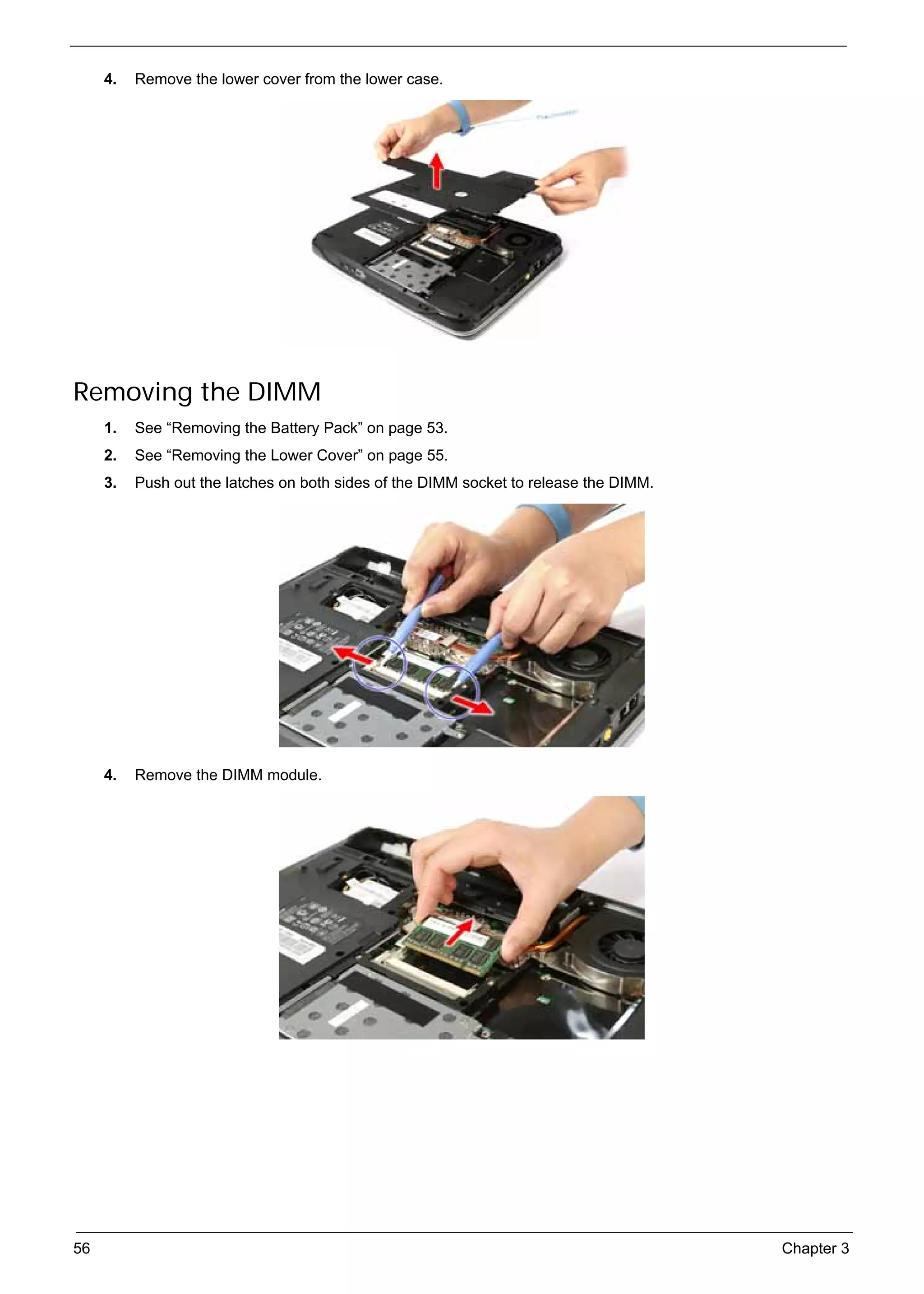 4. Remove the lower cover from the lower case.

Removing the DIMM

1. See “Removing the Battery Pack” on page 53.

2. See “Removing the Lower Cover” on page 55.

3. Push out the latches on both sides of the DIMM socket to release the DIMM.

4. Remove the DIMM module.

56

Chapter 3