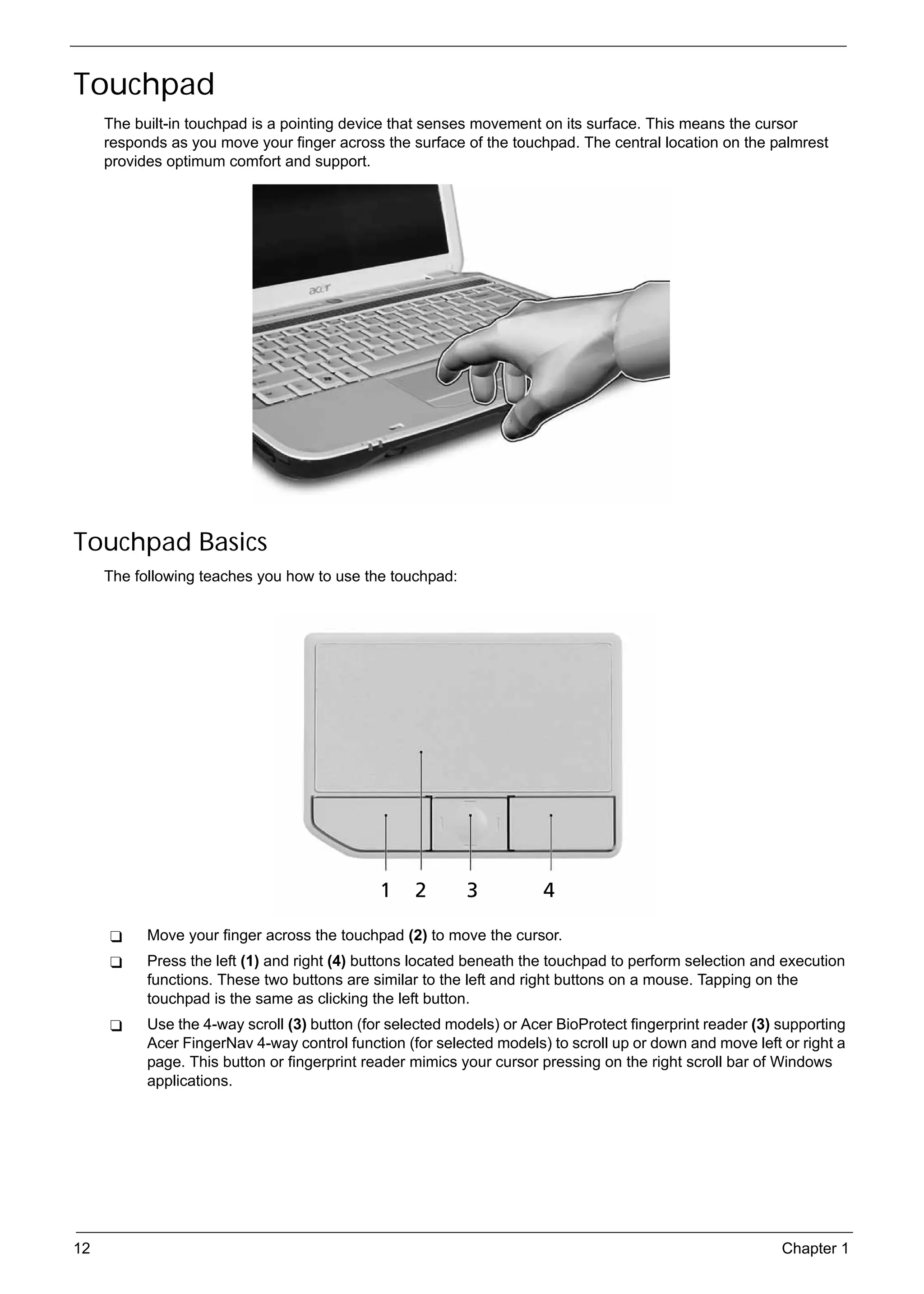 Touchpad

The built-in touchpad is a pointing device that senses movement on its surface. This means the cursor responds as you move your finger across the surface of the touchpad. The central location on the palmrest provides optimum comfort and support.

acer

Touchpad Basics

The following teaches you how to use the touchpad:

1 2 3 4

❑ Move your finger across the touchpad (2) to move the cursor.

❑ Press the left (1) and right (4) buttons located beneath the touchpad to perform selection and execution functions. These two buttons are similar to the left and right buttons on a mouse. Tapping on the touchpad is the same as clicking the left button.

❑ Use the 4-way scroll (3) button (for selected models) or Acer BioProtect fingerprint reader (3) supporting Acer FingerNav 4-way control function (for selected models) to scroll up or down and move left or right a page. This button or fingerprint reader mimics your cursor pressing on the right scroll bar of Windows applications.

12 Chapter 1