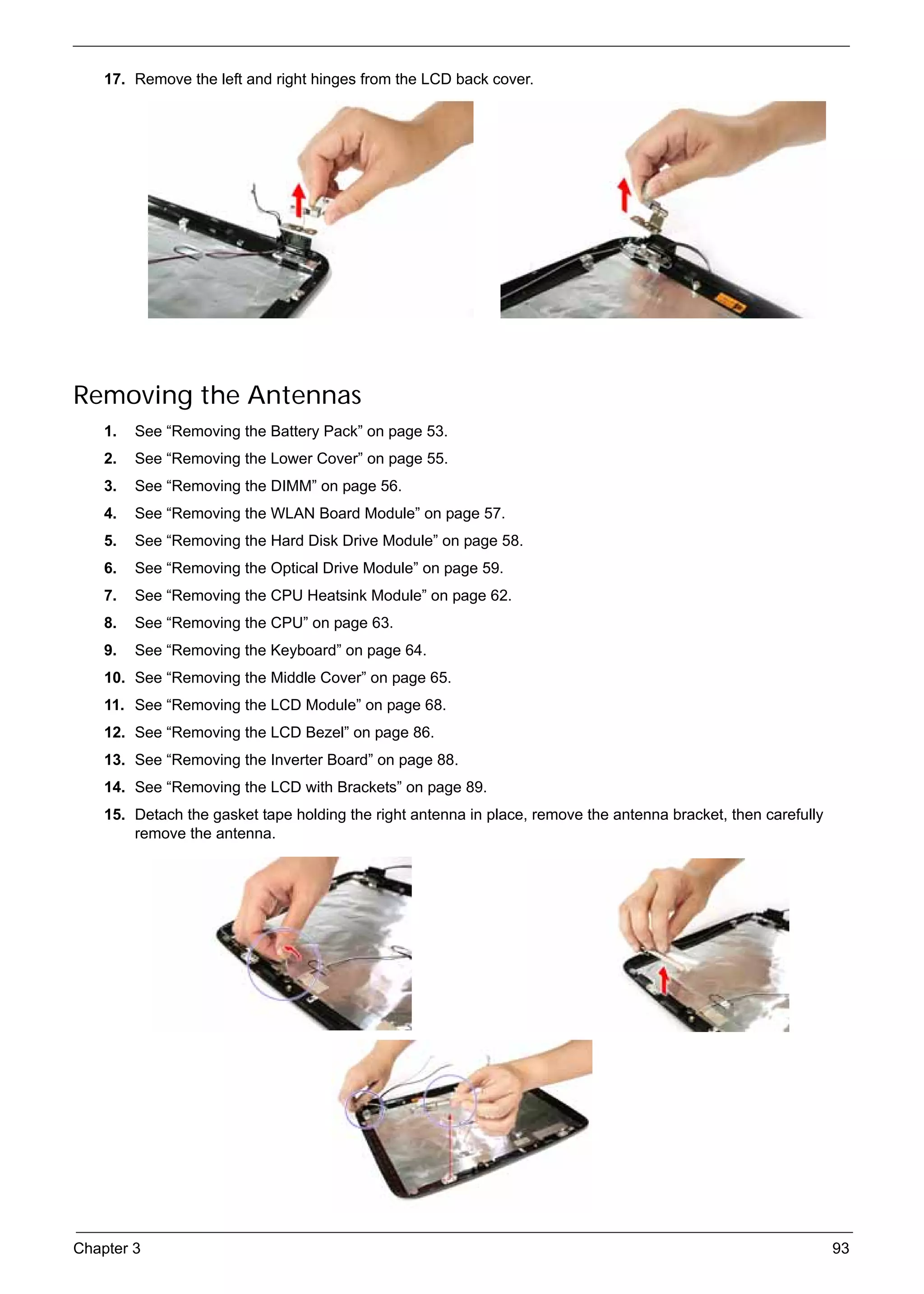 17. Remove the left and right hinges from the LCD back cover.

Removing the Antennas

1. See “Removing the Battery Pack” on page 53.
2. See “Removing the Lower Cover” on page 55.
3. See “Removing the DIMM” on page 56.
4. See “Removing the WLAN Board Module” on page 57.
5. See “Removing the Hard Disk Drive Module” on page 58.
6. See “Removing the Optical Drive Module” on page 59.
7. See “Removing the CPU Heatsink Module” on page 62.
8. See “Removing the CPU” on page 63.
9. See “Removing the Keyboard” on page 64.
10. See “Removing the Middle Cover” on page 65.
11. See “Removing the LCD Module” on page 68.
12. See “Removing the LCD Bezel” on page 86.
13. See “Removing the Inverter Board” on page 88.
14. See “Removing the LCD with Brackets” on page 89.
15. Detach the gasket tape holding the right antenna in place, remove the antenna bracket, then carefully remove the antenna.

Chapter 3 93