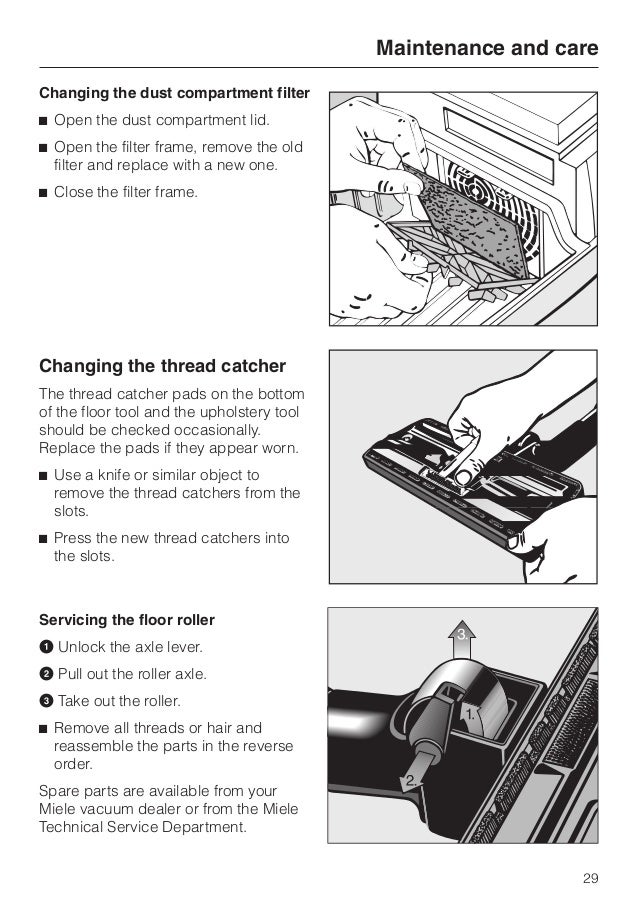 Maintenance and care

Changing the dust compartment filter

■ Open the dust compartment lid.

■ Open the filter frame, remove the old filter and replace with a new one.

■ Close the filter frame.

Changing the thread catcher

The thread catcher pads on the bottom of the floor tool and the upholstery tool should be checked occasionally. Replace the pads if they appear worn.

■ Use a knife or similar object to remove the thread catchers from the slots.

■ Press the new thread catchers into the slots.

Servicing the floor roller

❶ Unlock the axle lever.

❷ Pull out the roller axle.

❸ Take out the roller.

■ Remove all threads or hair and reassemble the parts in the reverse order.

Spare parts are available from your Miele vacuum dealer or from the Miele Technical Service Department.

3.

1.

2.

29