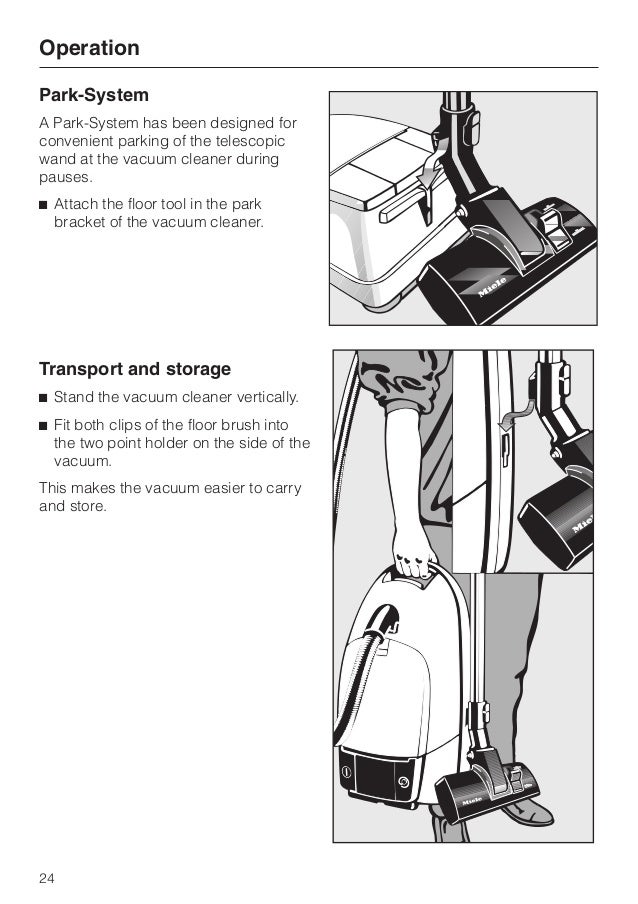 Operation

Park-System

A Park-System has been designed for convenient parking of the telescopic wand at the vacuum cleaner during pauses.

■ Attach the floor tool in the park bracket of the vacuum cleaner.

Miele

Transport and storage

■ Stand the vacuum cleaner vertically.

■ Fit both clips of the floor brush into the two point holder on the side of the vacuum.

This makes the vacuum easier to carry and store.

Miele

Miele

24