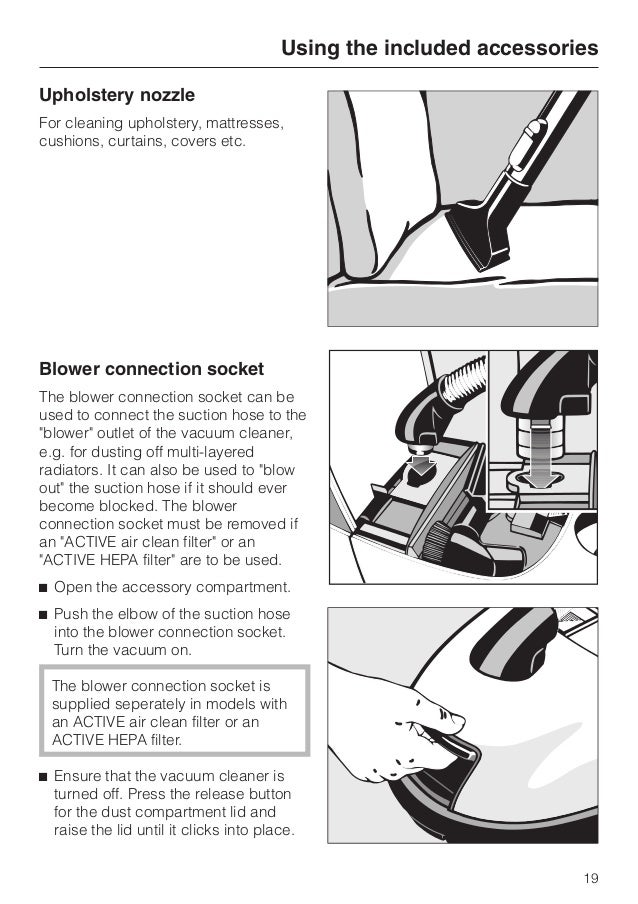 Using the included accessories

Upholstery nozzle

For cleaning upholstery, mattresses, cushions, curtains, covers etc.

Blower connection socket

The blower connection socket can be used to connect the suction hose to the "blower" outlet of the vacuum cleaner, e.g. for dusting off multi-layered radiators. It can also be used to "blow out" the suction hose if it should ever become blocked. The blower connection socket must be removed if an "ACTIVE air clean filter" or an "ACTIVE HEPA filter" are to be used.

■ Open the accessory compartment.

■ Push the elbow of the suction hose into the blower connection socket. Turn the vacuum on.

The blower connection socket is supplied seperately in models with an ACTIVE air clean filter or an ACTIVE HEPA filter.

■ Ensure that the vacuum cleaner is turned off. Press the release button for the dust compartment lid and raise the lid until it clicks into place.

19