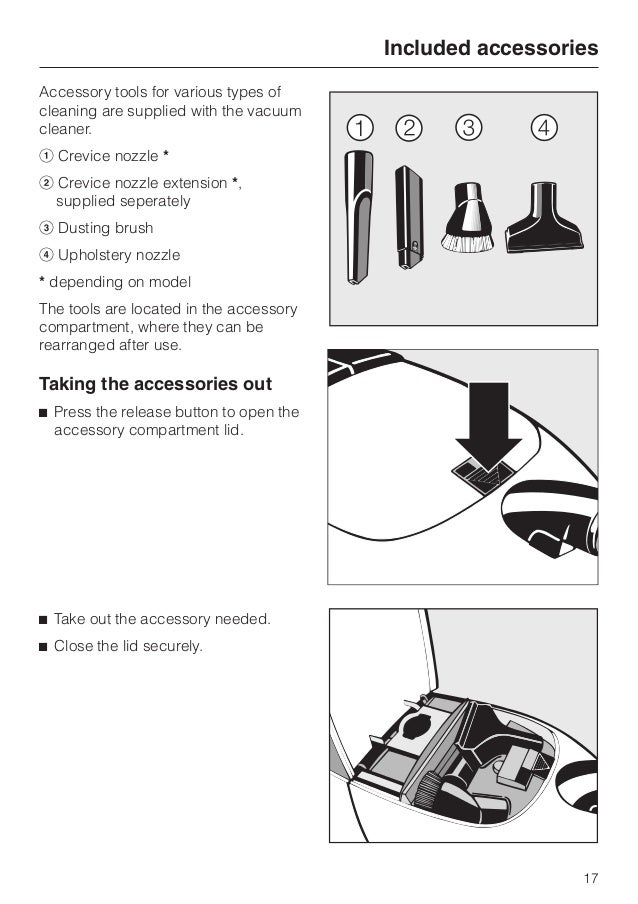 Included accessories

Accessory tools for various types of cleaning are supplied with the vacuum cleaner.

① Crevice nozzle *

② Crevice nozzle extension *, supplied seperately

③ Dusting brush

④ Upholstery nozzle

* depending on model

The tools are located in the accessory compartment, where they can be rearranged after use.

① ② ③ ④

Taking the accessories out

■ Press the release button to open the accessory compartment lid.

■ Take out the accessory needed.

■ Close the lid securely.

17