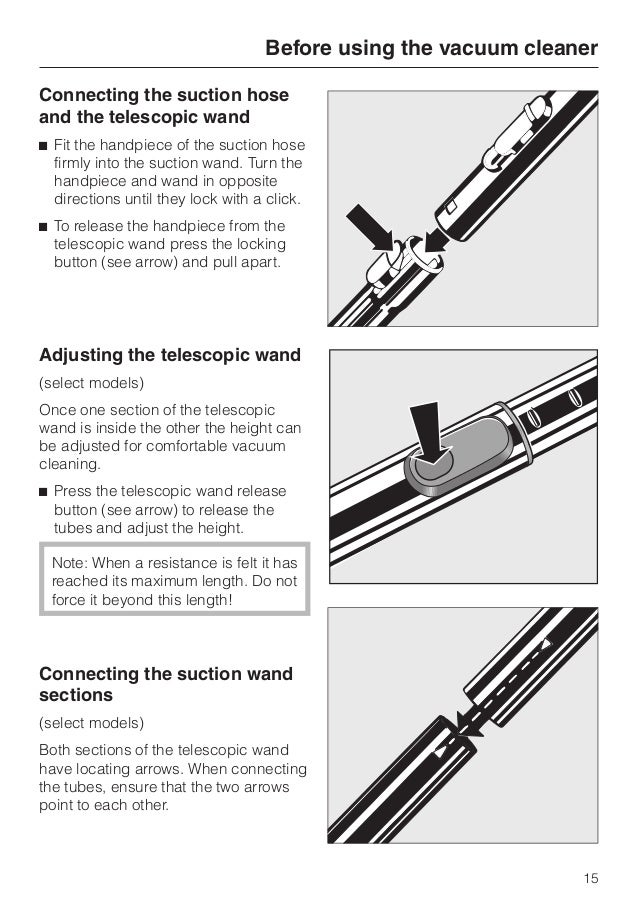 Before using the vacuum cleaner

Connecting the suction hose and the telescopic wand

■ Fit the handpiece of the suction hose firmly into the suction wand. Turn the handpiece and wand in opposite directions until they lock with a click.

■ To release the handpiece from the telescopic wand press the locking button (see arrow) and pull apart.

Adjusting the telescopic wand

(select models)

Once one section of the telescopic wand is inside the other the height can be adjusted for comfortable vacuum cleaning.

■ Press the telescopic wand release button (see arrow) to release the tubes and adjust the height.

Note: When a resistance is felt it has reached its maximum length. Do not force it beyond this length!

Connecting the suction wand sections

(select models)

Both sections of the telescopic wand have locating arrows. When connecting the tubes, ensure that the two arrows point to each other.

15