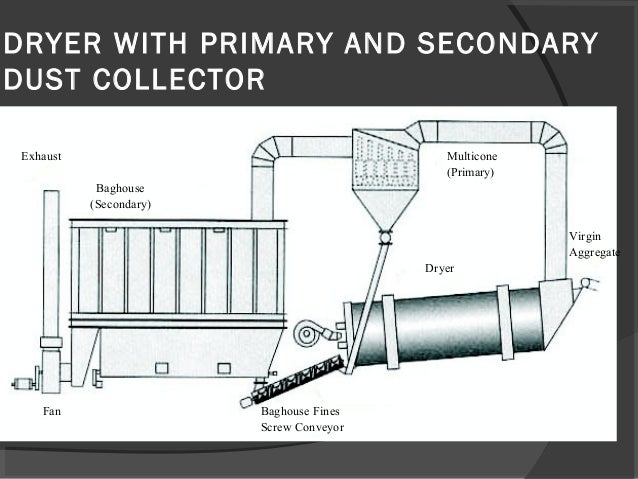 DRYER WITH PRIMARY AND SECONDARY DUST COLLECTOR

Exhaust

Baghouse
(Secondary)

Multicone
(Primary)

Virgin
Aggregate

Dryer

Fan

Baghouse Fines
Screw Conveyor