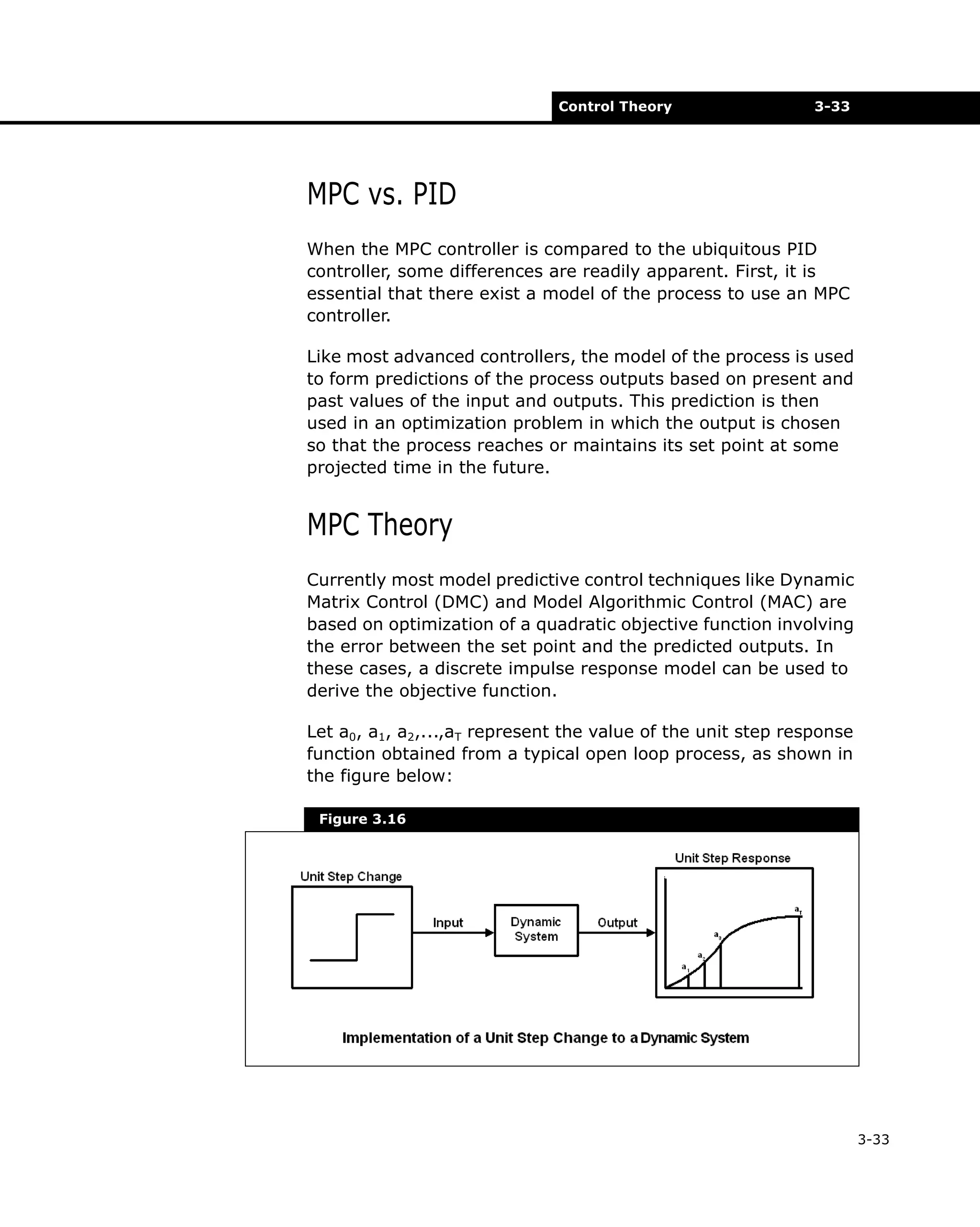 Control Theory 3-33

MPC vs. PID

When the MPC controller is compared to the ubiquitous PID controller, some differences are readily apparent. First, it is essential that there exist a model of the process to use an MPC controller.

Like most advanced controllers, the model of the process is used to form predictions of the process outputs based on present and past values of the input and outputs. This prediction is then used in an optimization problem in which the output is chosen so that the process reaches or maintains its set point at some projected time in the future.

MPC Theory

Currently most model predictive control techniques like Dynamic Matrix Control (DMC) and Model Algorithmic Control (MAC) are based on optimization of a quadratic objective function involving the error between the set point and the predicted outputs. In these cases, a discrete impulse response model can be used to derive the objective function.

Let $a_0$, $a_1$, $a_2$,...,$a_T$ represent the value of the unit step response function obtained from a typical open loop process, as shown in the figure below:

Figure 3.16

Unit Step Change

Input

Dynamic System

Output

Unit Step Response

$a_1$ $a_2$ $a_3$ $a_T$

Implementation of a Unit Step Change to a Dynamic System

3-33