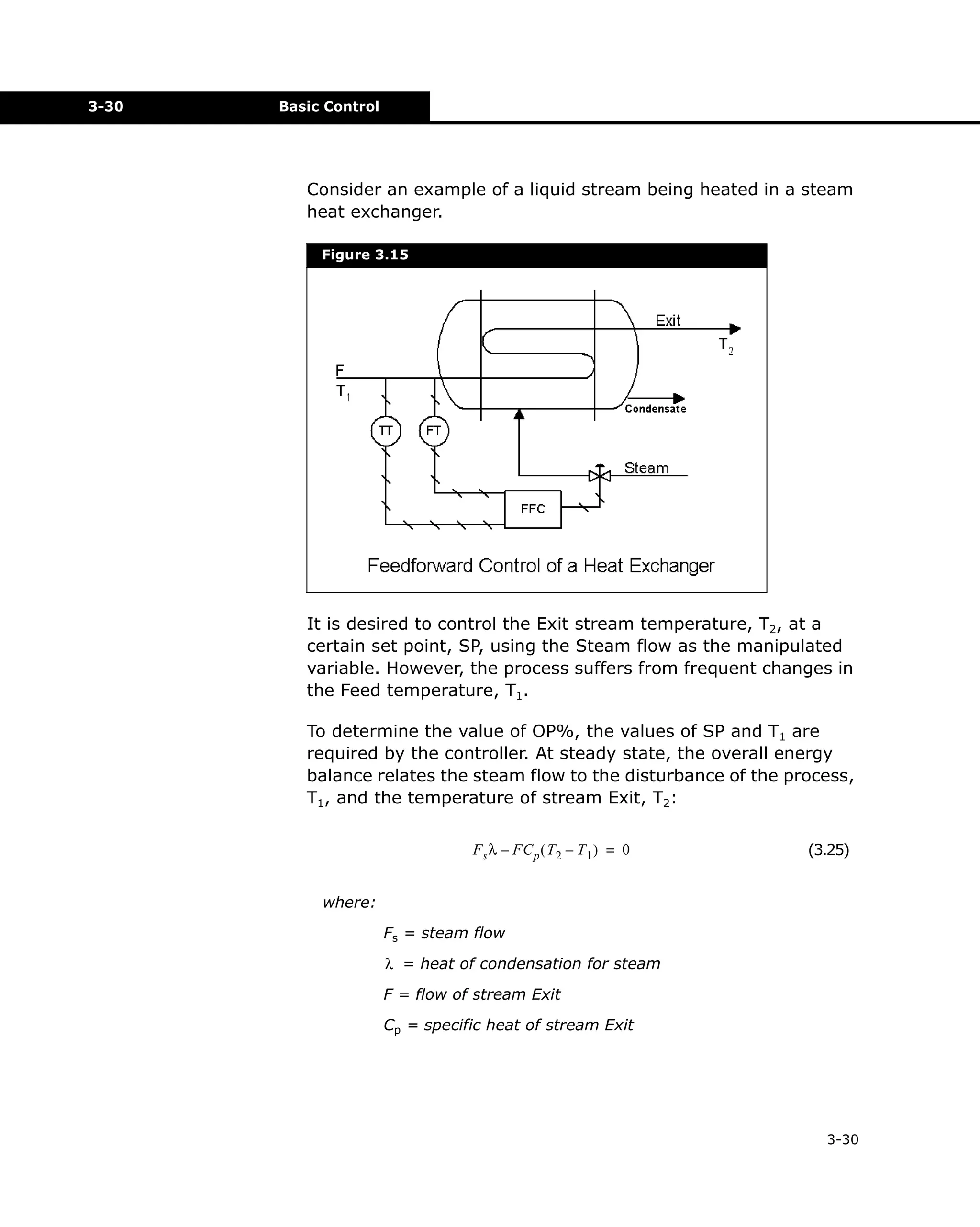 3-30 Basic Control

Consider an example of a liquid stream being heated in a steam heat exchanger.

Figure 3.15

Exit
$T_2$
F
$T_1$
Condensate
TT
FT
Steam
FFC

Feedforward Control of a Heat Exchanger

It is desired to control the Exit stream temperature, $T_2$, at a certain set point, SP, using the Steam flow as the manipulated variable. However, the process suffers from frequent changes in the Feed temperature, $T_1$.

To determine the value of OP%, the values of SP and $T_1$ are required by the controller. At steady state, the overall energy balance relates the steam flow to the disturbance of the process, $T_1$, and the temperature of stream Exit, $T_2$:

$F_s\lambda - FC_p(T_2 - T_1) = 0$ (3.25)

where:

$F_s$ = steam flow

$\lambda$ = heat of condensation for steam

F = flow of stream Exit

$C_p$ = specific heat of stream Exit

3-30